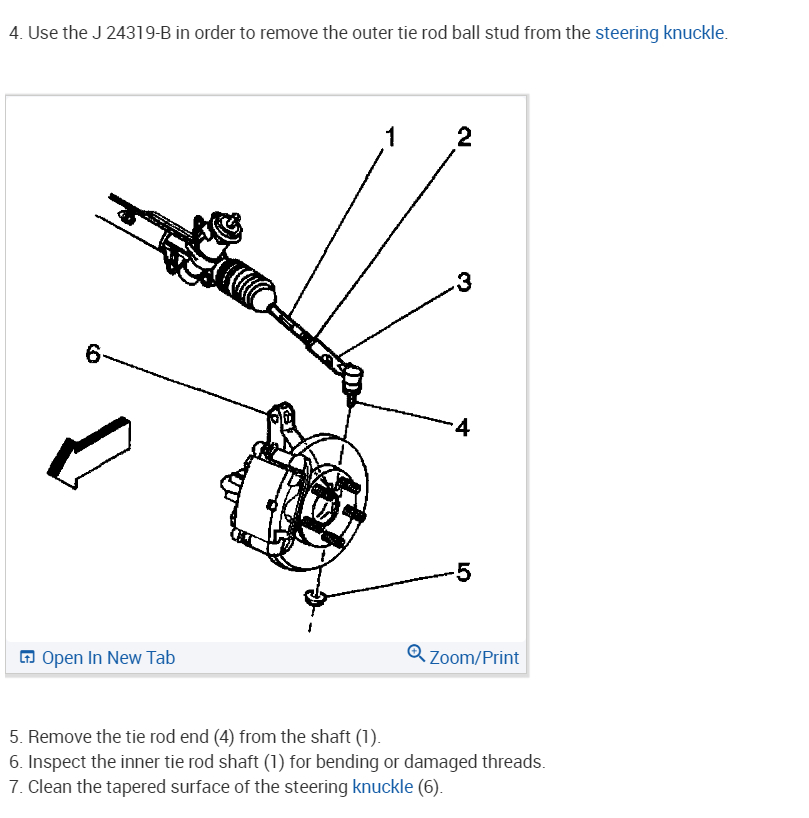 4. Use the J 24319-B in order to remove the outer tie rod ball stud from the steering knuckle.

1
2
3
6
4
5

Open In New Tab
Zoom/Print

5. Remove the tie rod end (4) from the shaft (1).
6. Inspect the inner tie rod shaft (1) for bending or damaged threads.
7. Clean the tapered surface of the steering knuckle (6).