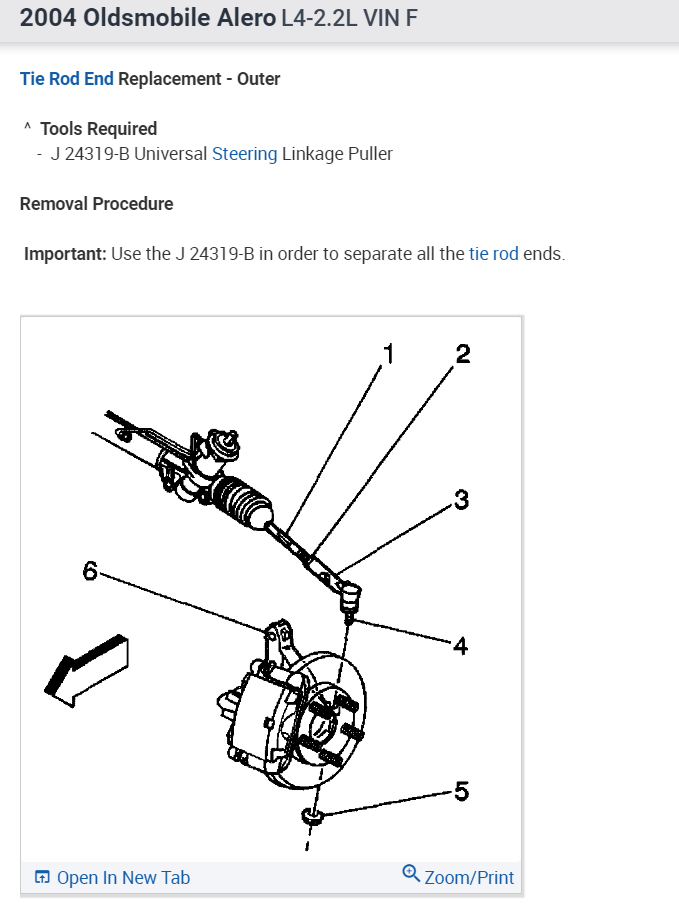 2004 Oldsmobile Alero L4-2.2L VIN F

Tie Rod End Replacement - Outer

^ Tools Required
- J 24319-B Universal Steering Linkage Puller

Removal Procedure

Important: Use the J 24319-B in order to separate all the tie rod ends.

1
2
3
6
4
5

Open In New Tab
Zoom/Print