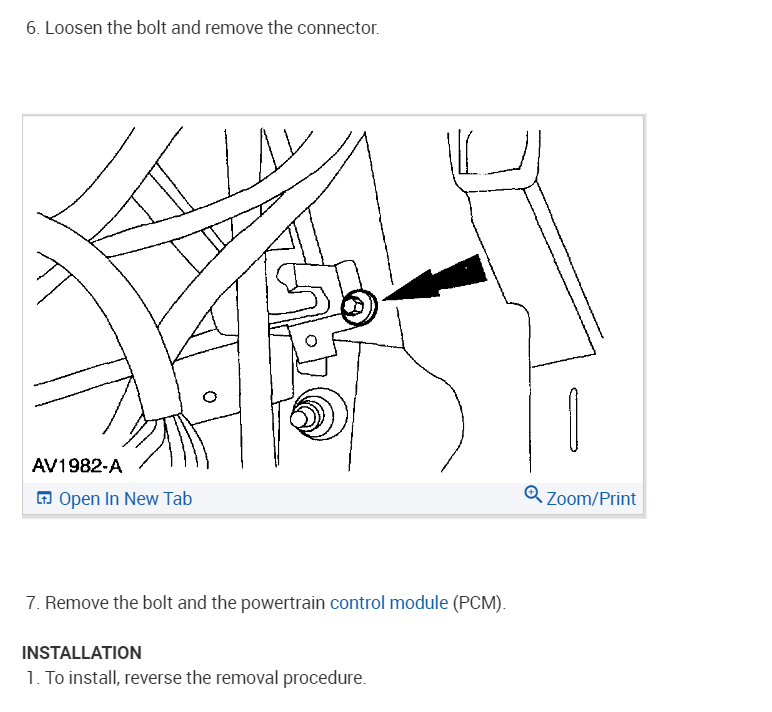 6. Loosen the bolt and remove the connector.

AV1982-A

Open In New Tab

Zoom/Print

7. Remove the bolt and the powertrain control module (PCM).

INSTALLATION

1. To install, reverse the removal procedure.