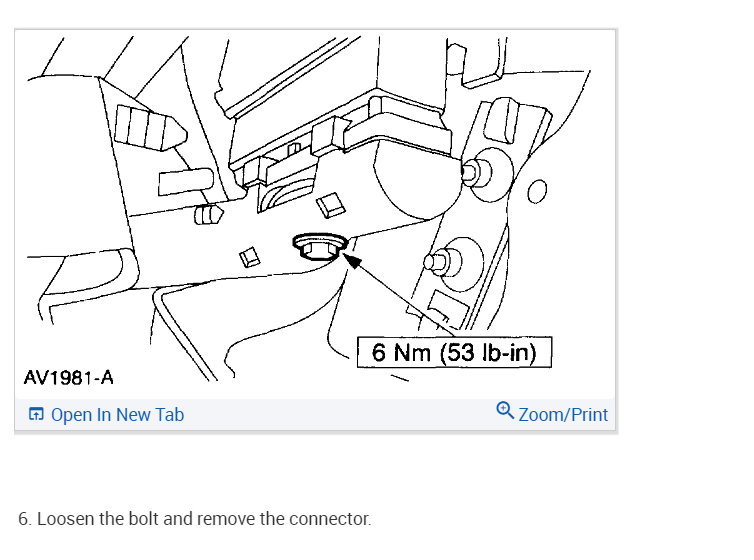 6 Nm (53 lb-in)

AV1981-A

Open In New Tab

Zoom/Print

6. Loosen the bolt and remove the connector.