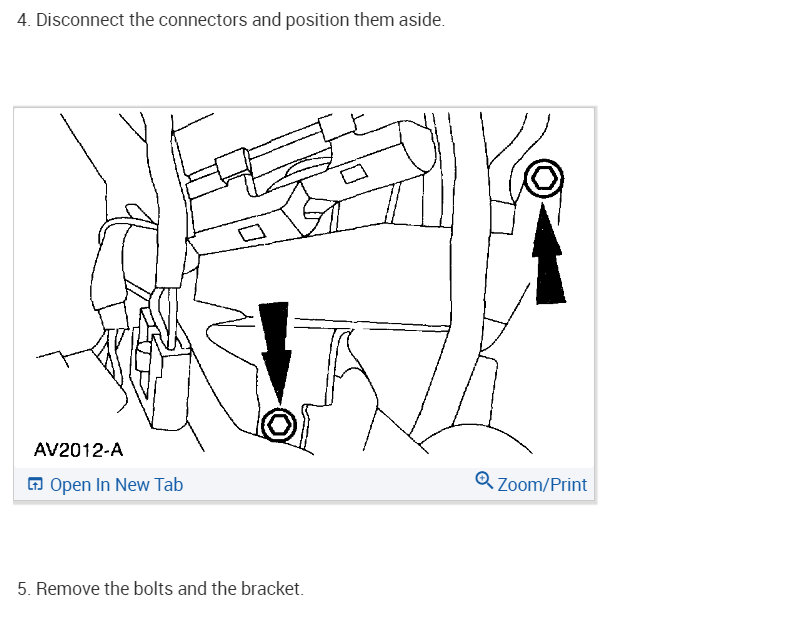 4. Disconnect the connectors and position them aside.

AV2012-A

Open In New Tab

Zoom/Print

5. Remove the bolts and the bracket.