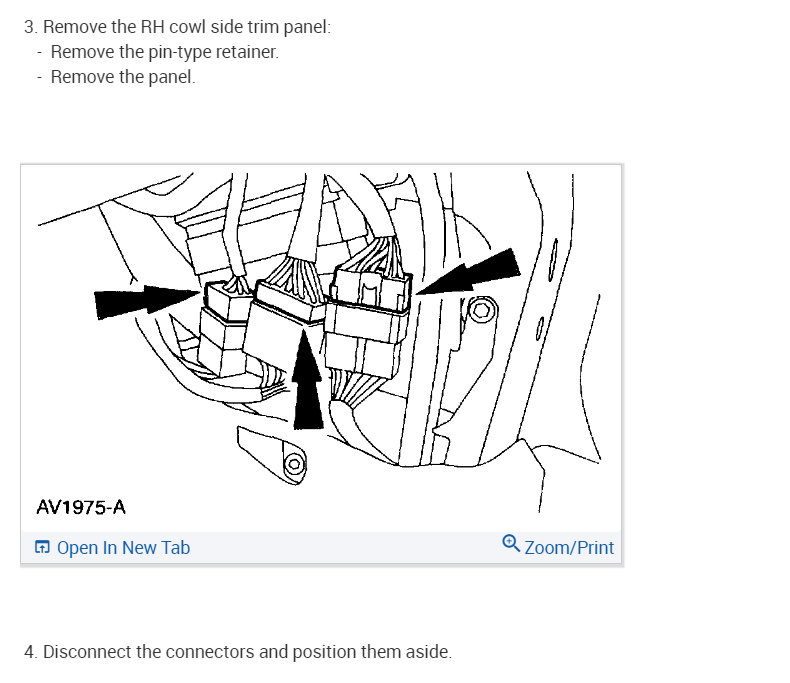 3. Remove the RH cowl side trim panel:
- Remove the pin-type retainer.
- Remove the panel.

AV1975-A

Open In New Tab

Zoom/Print

4. Disconnect the connectors and position them aside.