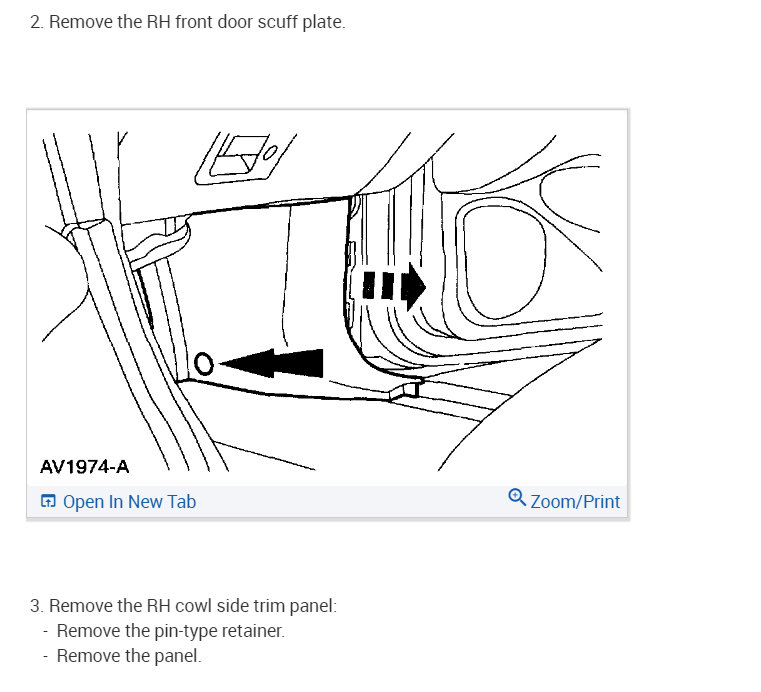 2. Remove the RH front door scuff plate.

AV1974-A

Open In New Tab

Zoom/Print

3. Remove the RH cowl side trim panel:
- Remove the pin-type retainer.
- Remove the panel.