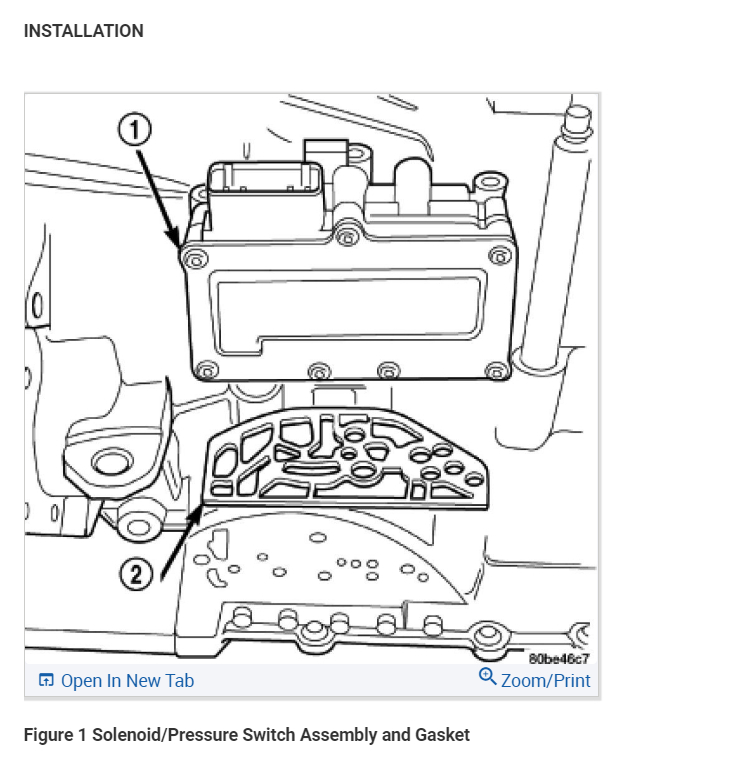 INSTALLATION

1

2

80be46c7

Open In New Tab

Zoom/Print

Figure 1 Solenoid/Pressure Switch Assembly and Gasket