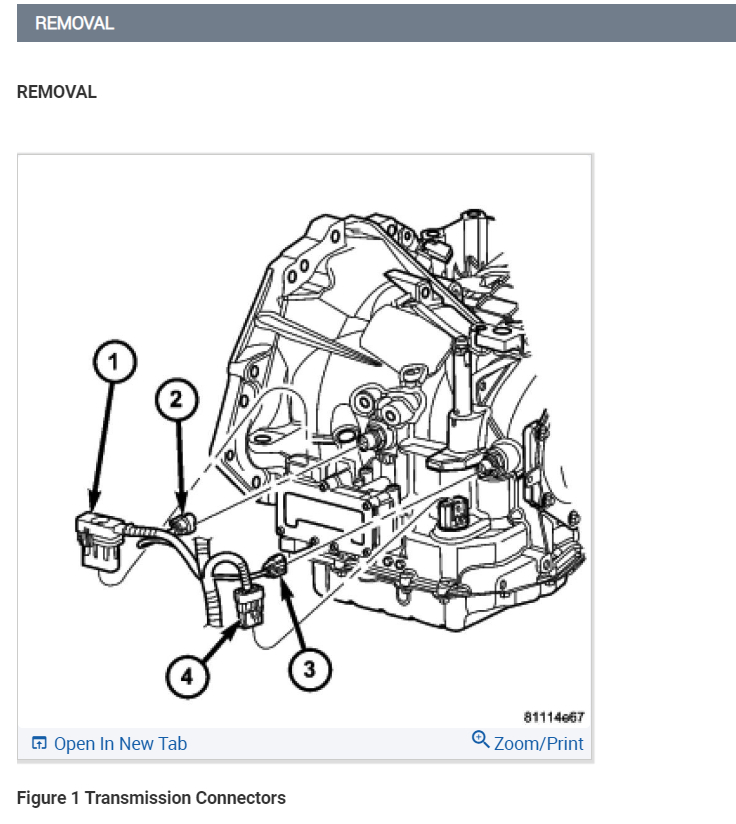 REMOVAL

REMOVAL

1
2
3
4
81114e67

Open In New Tab
Zoom/Print

Figure 1 Transmission Connectors