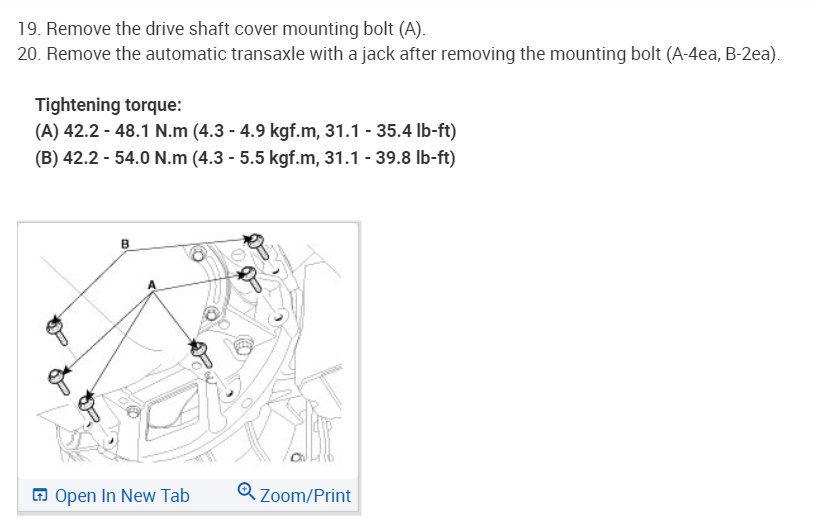 19. Remove the drive shaft cover mounting bolt (A).
20. Remove the automatic transaxle with a jack after removing the mounting bolt (A-4ea, B-2ea).

Tightening torque:
(A) 42.2 - 48.1 N.m (4.3 - 4.9 kgf.m, 31.1 - 35.4 lb-ft)
(B) 42.2 - 54.0 N.m (4.3 - 5.5 kgf.m, 31.1 - 39.8 lb-ft)

B
A

Open In New Tab
Zoom/Print