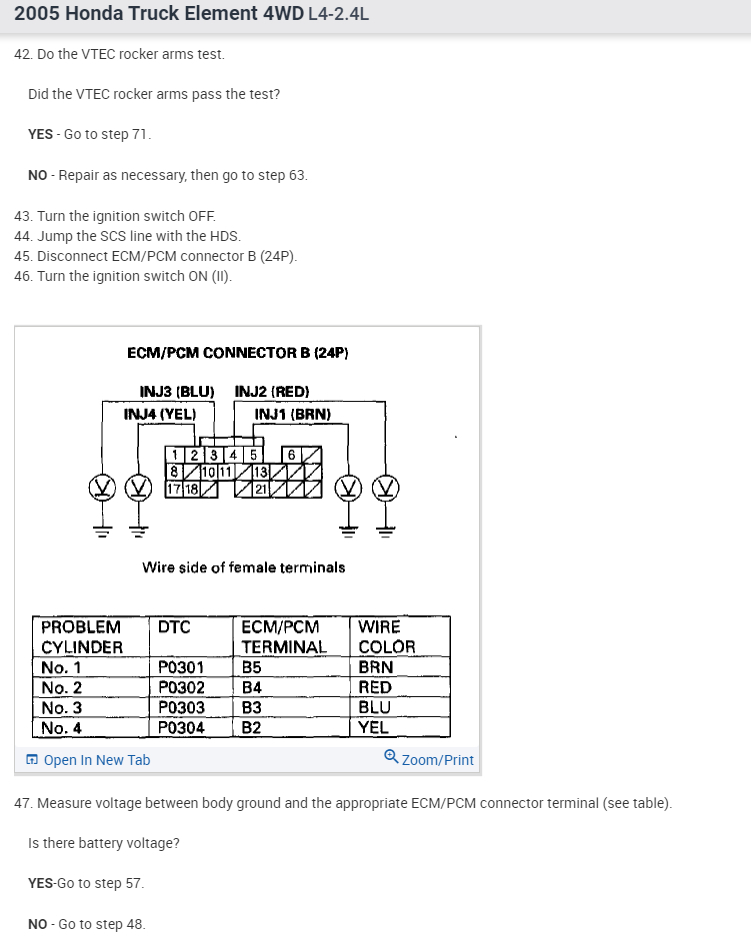 2005 Honda Truck Element 4WD L4-2.4L

42. Do the VTEC rocker arms test.

Did the VTEC rocker arms pass the test?

YES - Go to step 71.

NO - Repair as necessary, then go to step 63.

43. Turn the ignition switch OFF.
44. Jump the SCS line with the HDS.
45. Disconnect ECM/PCM connector B (24P).
46. Turn the ignition switch ON (II).

ECM/PCM CONNECTOR B (24P)

INJ3 (BLU) INJ2 (RED)
INJ4 (YEL) INJ1 (BRN)

1 2 3 4 5 6
8 10 11 13
17 18 21

V V V V

Wire side of female terminals

| PROBLEM CYLINDER | DTC | ECM/PCM TERMINAL | WIRE COLOR |
|---|---|---|---|
| No. 1 | P0301 | B5 | BRN |
| No. 2 | P0302 | B4 | RED |
| No. 3 | P0303 | B3 | BLU |
| No. 4 | P0304 | B2 | YEL |

Open In New Tab Zoom/Print

47. Measure voltage between body ground and the appropriate ECM/PCM connector terminal (see table).

Is there battery voltage?

YES-Go to step 57.

NO - Go to step 48.