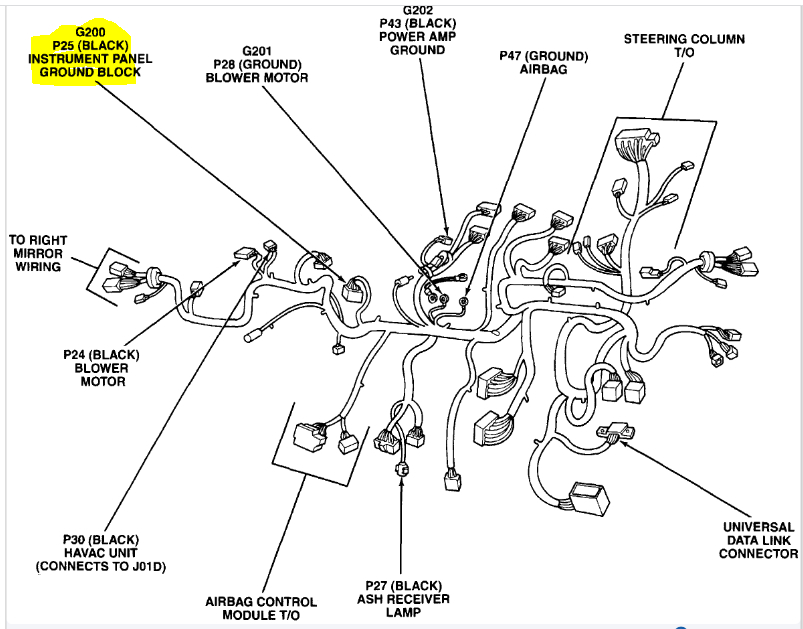 G200
P25 (BLACK)
INSTRUMENT PANEL
GROUND BLOCK

G201
P28 (GROUND)
BLOWER MOTOR

G202
P43 (BLACK)
POWER AMP
GROUND

P47 (GROUND)
AIRBAG

STEERING COLUMN
T/O

TO RIGHT
MIRROR
WIRING

P24 (BLACK)
BLOWER
MOTOR

P30 (BLACK)
HAVAC UNIT
(CONNECTS TO J01D)

AIRBAG CONTROL
MODULE T/O

P27 (BLACK)
ASH RECEIVER
LAMP

UNIVERSAL
DATA LINK
CONNECTOR