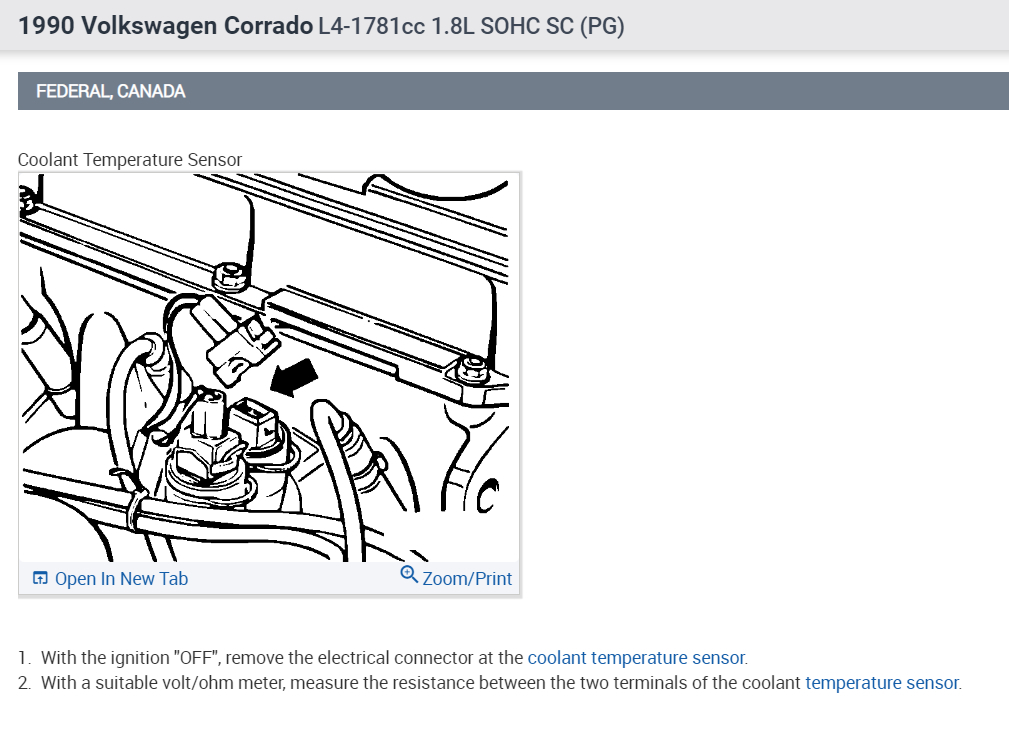 1990 Volkswagen Corrado L4-1781cc 1.8L SOHC SC (PG)

FEDERAL, CANADA

Coolant Temperature Sensor

Open In New Tab

Zoom/Print

1. With the ignition "OFF", remove the electrical connector at the coolant temperature sensor.
2. With a suitable volt/ohm meter, measure the resistance between the two terminals of the coolant temperature sensor.