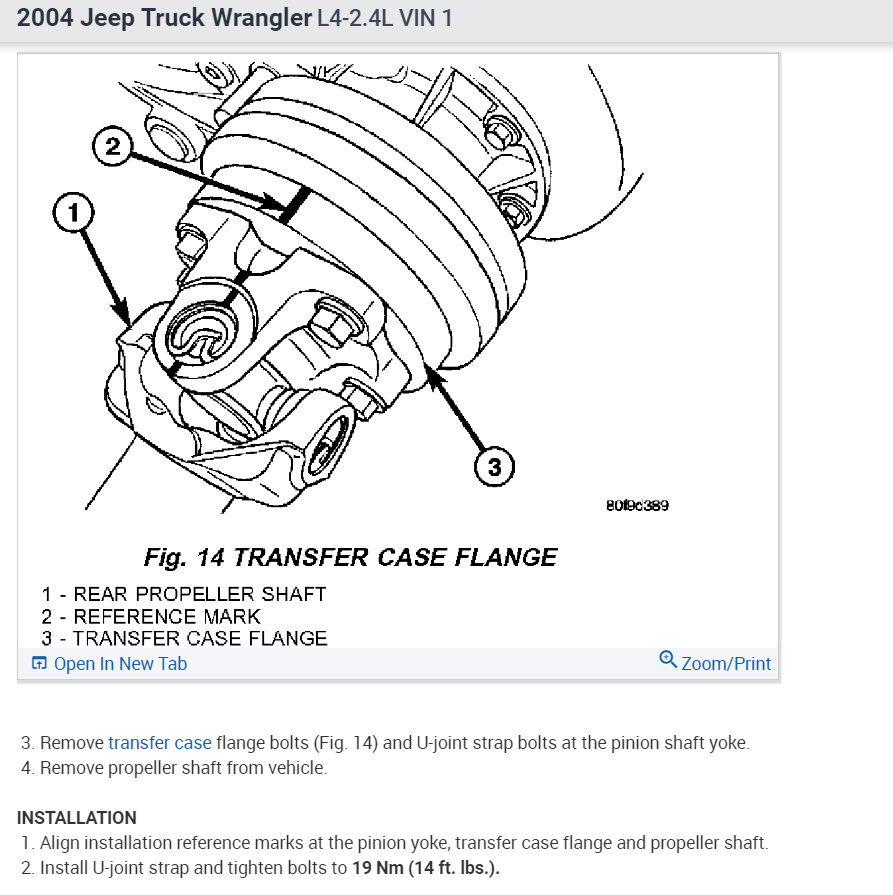 2004 Jeep Truck Wrangler L4-2.4L VIN 1

2

1

3

80f9c389

Fig. 14 TRANSFER CASE FLANGE

1 - REAR PROPELLER SHAFT
2 - REFERENCE MARK
3 - TRANSFER CASE FLANGE

Open In New Tab

Zoom/Print

3. Remove transfer case flange bolts (Fig. 14) and U-joint strap bolts at the pinion shaft yoke.
4. Remove propeller shaft from vehicle.

INSTALLATION

1. Align installation reference marks at the pinion yoke, transfer case flange and propeller shaft.
2. Install U-joint strap and tighten bolts to 19 Nm (14 ft. lbs.).