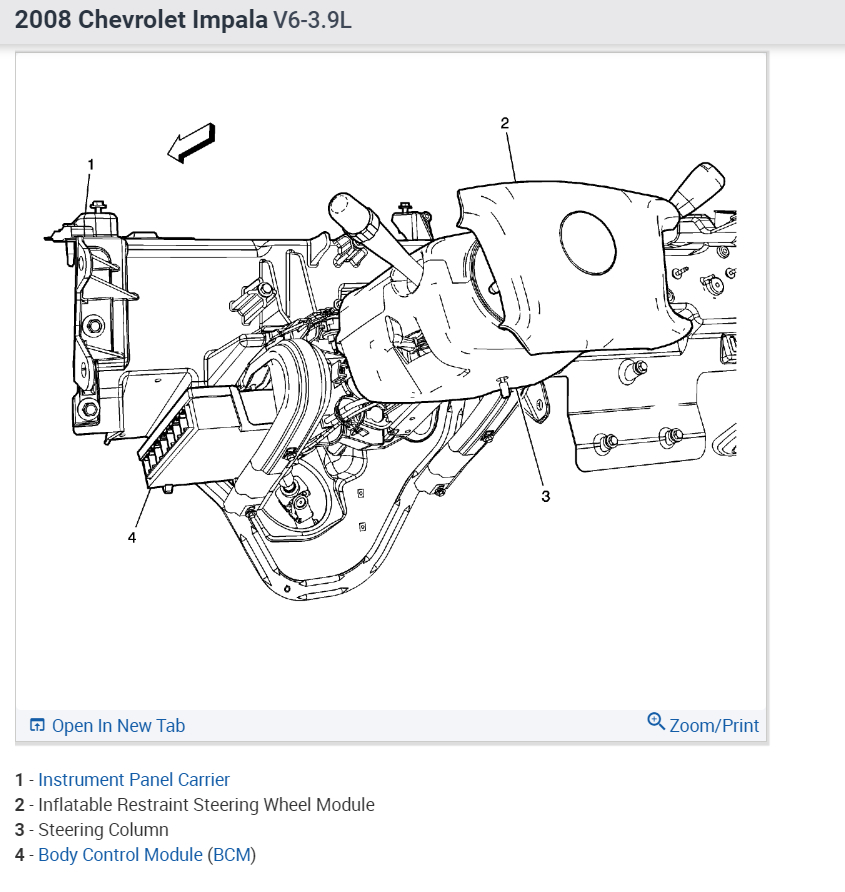 2008 Chevrolet Impala V6-3.9L

1

2

3

4

Open In New Tab

Zoom/Print

1 - Instrument Panel Carrier
2 - Inflatable Restraint Steering Wheel Module
3 - Steering Column
4 - Body Control Module (BCM)