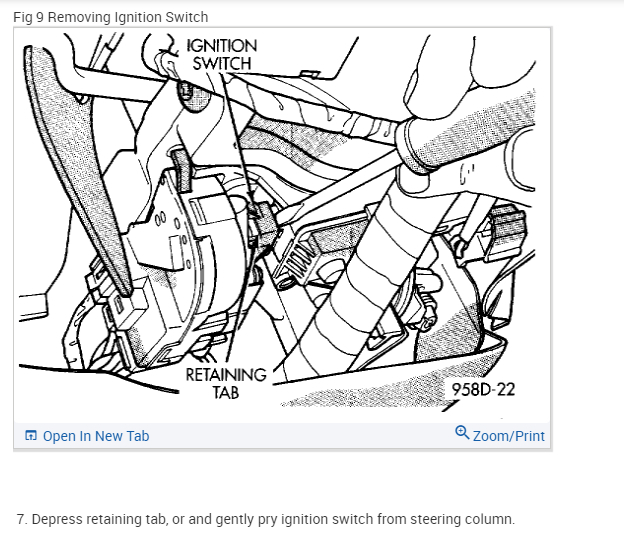 Fig 9 Removing Ignition Switch

IGNITION SWITCH

RETAINING TAB

958D-22

Open In New Tab

Zoom/Print

7. Depress retaining tab, or and gently pry ignition switch from steering column.