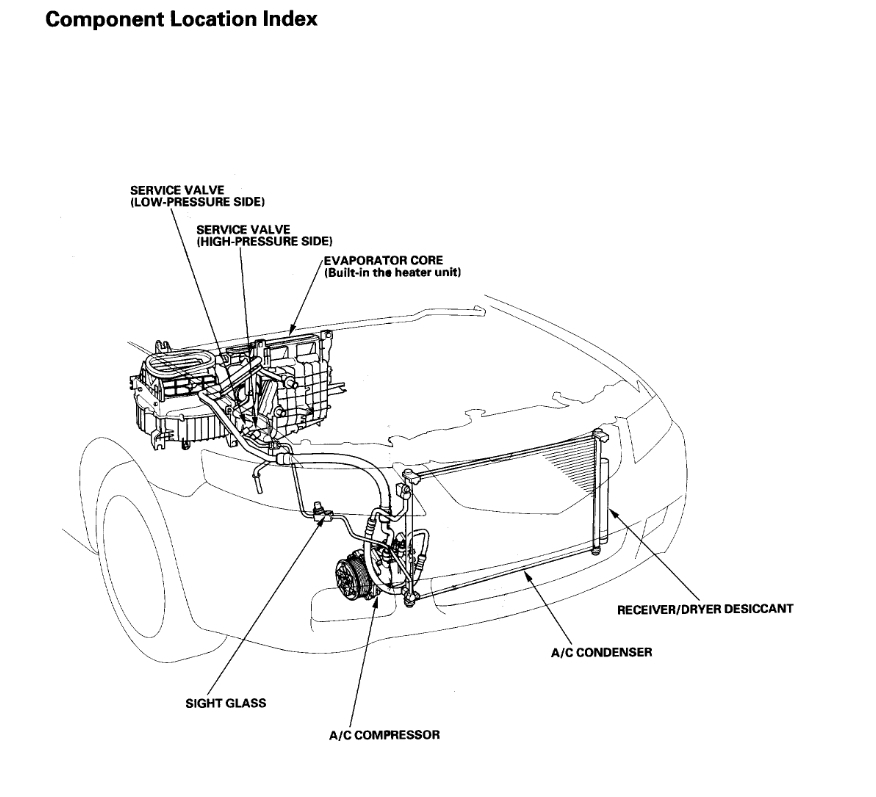 Component Location Index

SERVICE VALVE
(LOW-PRESSURE SIDE)

SERVICE VALVE
(HIGH-PRESSURE SIDE)

EVAPORATOR CORE
(Built-in the heater unit)

RECEIVER/DRYER DESICCANT

A/C CONDENSER

SIGHT GLASS

A/C COMPRESSOR