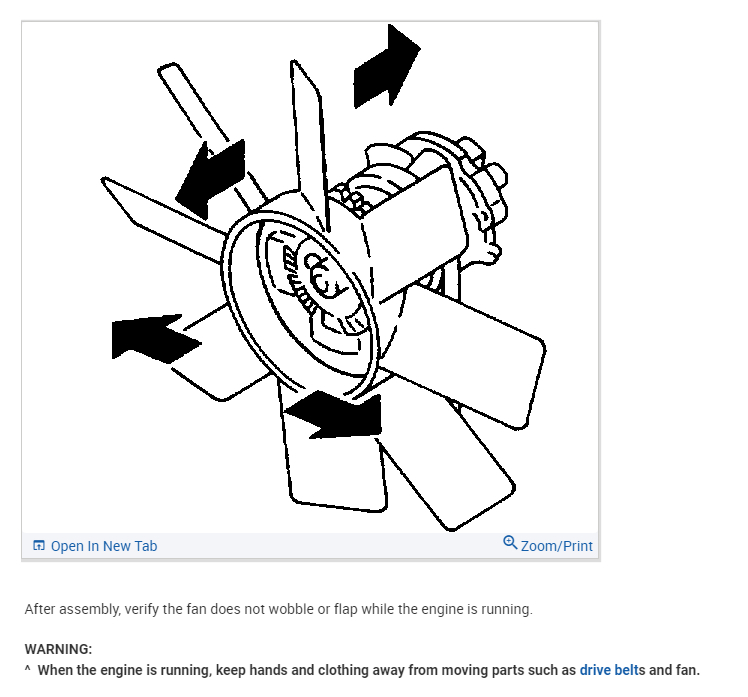 Open In New Tab

Zoom/Print

After assembly, verify the fan does not wobble or flap while the engine is running.

WARNING:
^ When the engine is running, keep hands and clothing away from moving parts such as drive belts and fan.