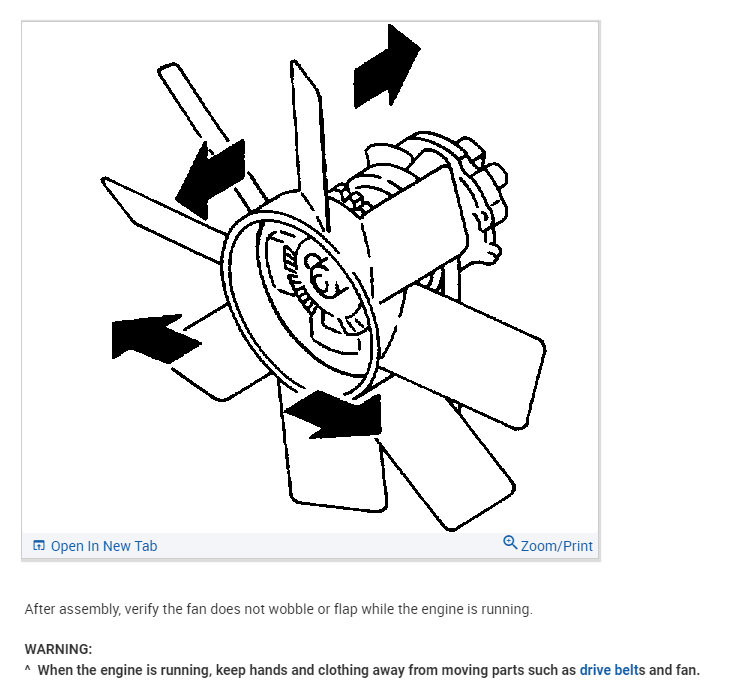 Open In New Tab

Zoom/Print

After assembly, verify the fan does not wobble or flap while the engine is running.

WARNING:
^ When the engine is running, keep hands and clothing away from moving parts such as drive belts and fan.