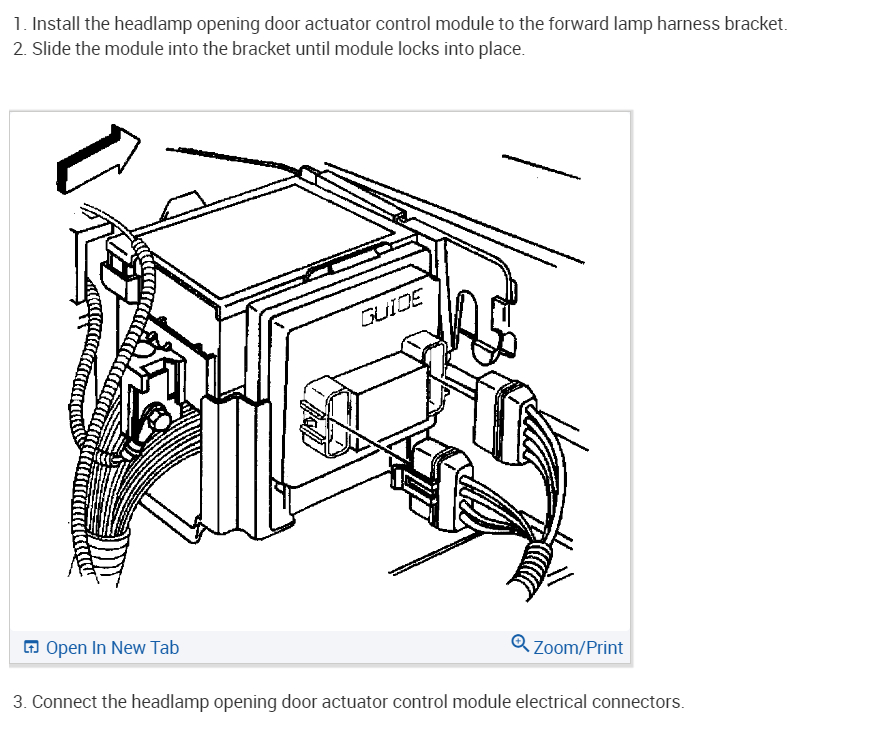 1. Install the headlamp opening door actuator control module to the forward lamp harness bracket.
2. Slide the module into the bracket until module locks into place.

GUIDE

Open In New Tab
Zoom/Print

3. Connect the headlamp opening door actuator control module electrical connectors.