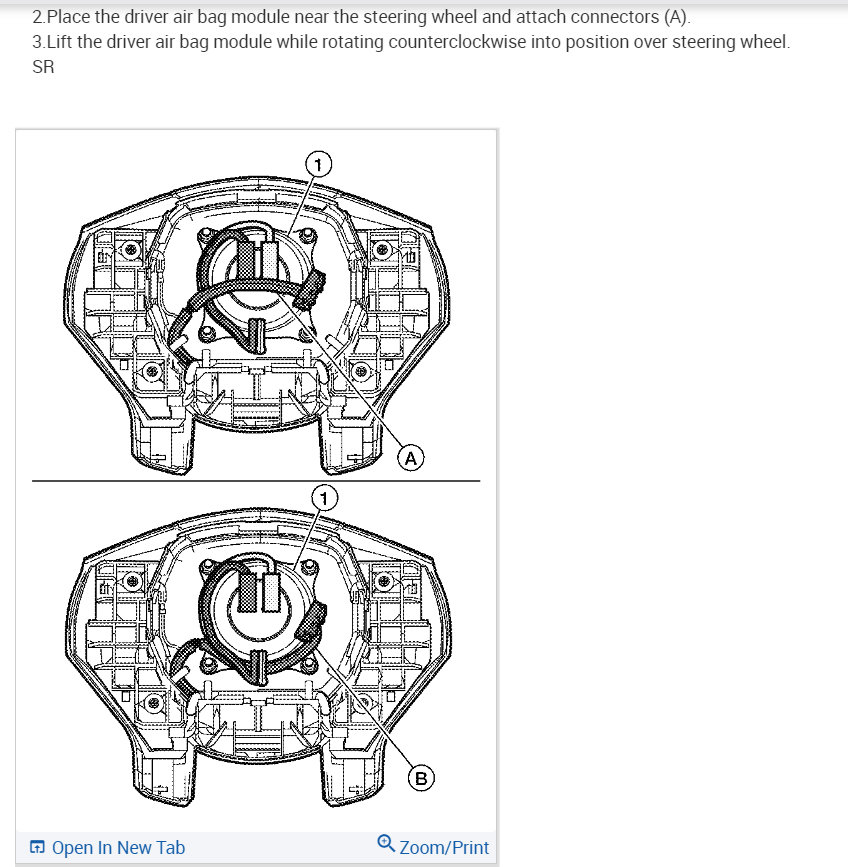 2.Place the driver air bag module near the steering wheel and attach connectors (A).
3.Lift the driver air bag module while rotating counterclockwise into position over steering wheel.
SR

1

A

1

B

Open In New Tab

Zoom/Print