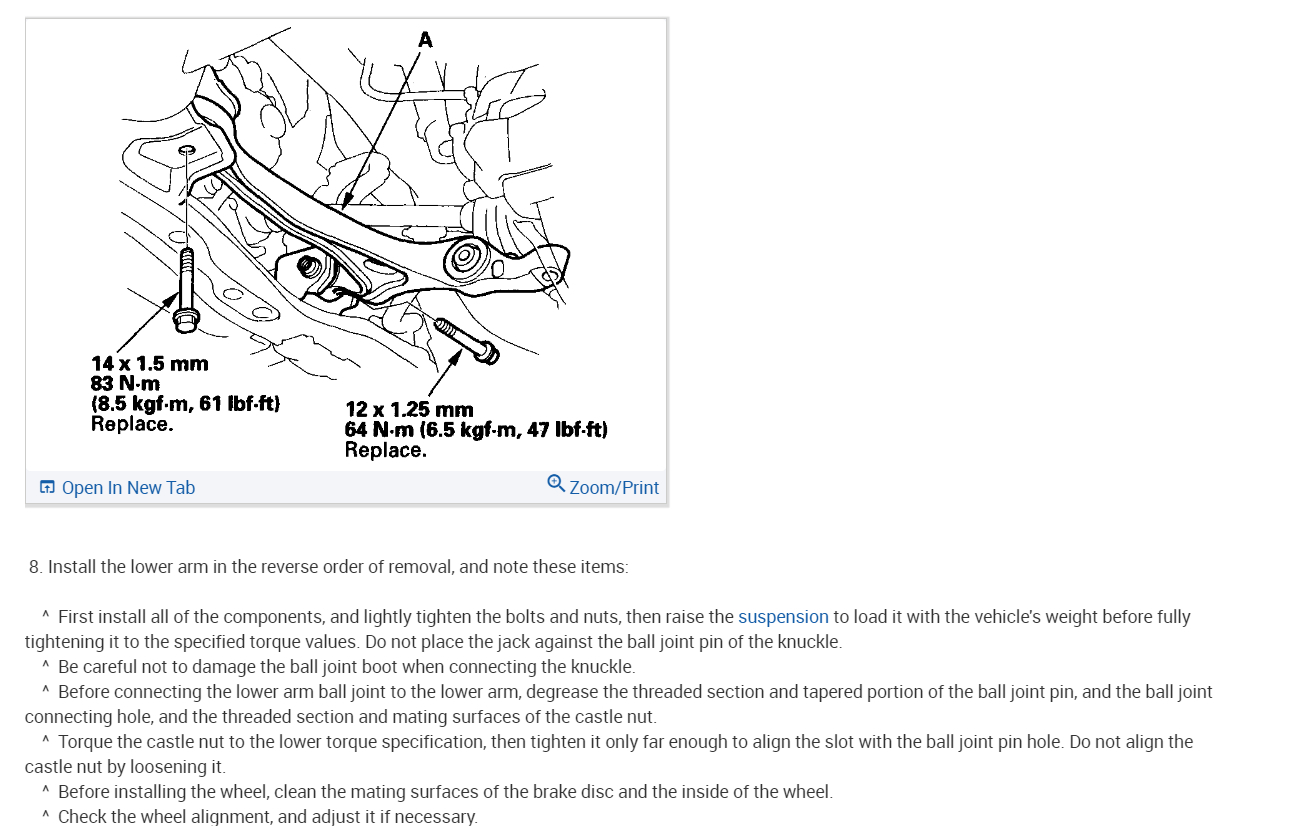 A

14 x 1.5 mm
83 N·m
(8.5 kgf·m, 61 lbf·ft)
Replace.

12 x 1.25 mm
64 N·m (6.5 kgf·m, 47 lbf·ft)
Replace.

Open In New Tab

Zoom/Print

8. Install the lower arm in the reverse order of removal, and note these items:

^ First install all of the components, and lightly tighten the bolts and nuts, then raise the suspension to load it with the vehicle's weight before fully tightening it to the specified torque values. Do not place the jack against the ball joint pin of the knuckle.
^ Be careful not to damage the ball joint boot when connecting the knuckle.
^ Before connecting the lower arm ball joint to the lower arm, degrease the threaded section and tapered portion of the ball joint pin, and the ball joint connecting hole, and the threaded section and mating surfaces of the castle nut.
^ Torque the castle nut to the lower torque specification, then tighten it only far enough to align the slot with the ball joint pin hole. Do not align the castle nut by loosening it.
^ Before installing the wheel, clean the mating surfaces of the brake disc and the inside of the wheel.
^ Check the wheel alignment, and adjust it if necessary.