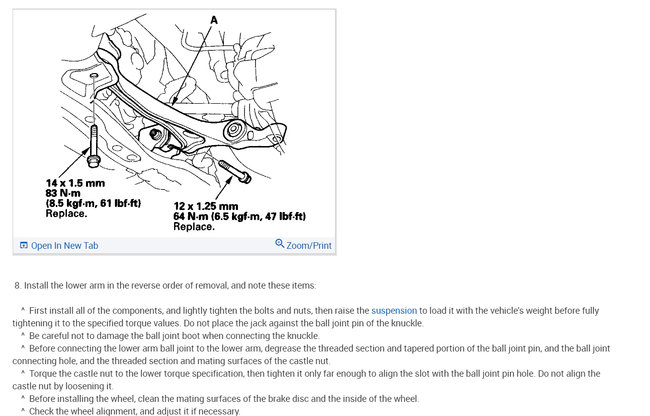 A

14 x 1.5 mm
83 N·m
(8.5 kgf·m, 61 lbf·ft)
Replace.

12 x 1.25 mm
64 N·m (6.5 kgf·m, 47 lbf·ft)
Replace.

Open In New Tab

Zoom/Print

8. Install the lower arm in the reverse order of removal, and note these items:

^ First install all of the components, and lightly tighten the bolts and nuts, then raise the suspension to load it with the vehicle's weight before fully tightening it to the specified torque values. Do not place the jack against the ball joint pin of the knuckle.
^ Be careful not to damage the ball joint boot when connecting the knuckle.
^ Before connecting the lower arm ball joint to the lower arm, degrease the threaded section and tapered portion of the ball joint pin, and the ball joint connecting hole, and the threaded section and mating surfaces of the castle nut.
^ Torque the castle nut to the lower torque specification, then tighten it only far enough to align the slot with the ball joint pin hole. Do not align the castle nut by loosening it.
^ Before installing the wheel, clean the mating surfaces of the brake disc and the inside of the wheel.
^ Check the wheel alignment, and adjust it if necessary.