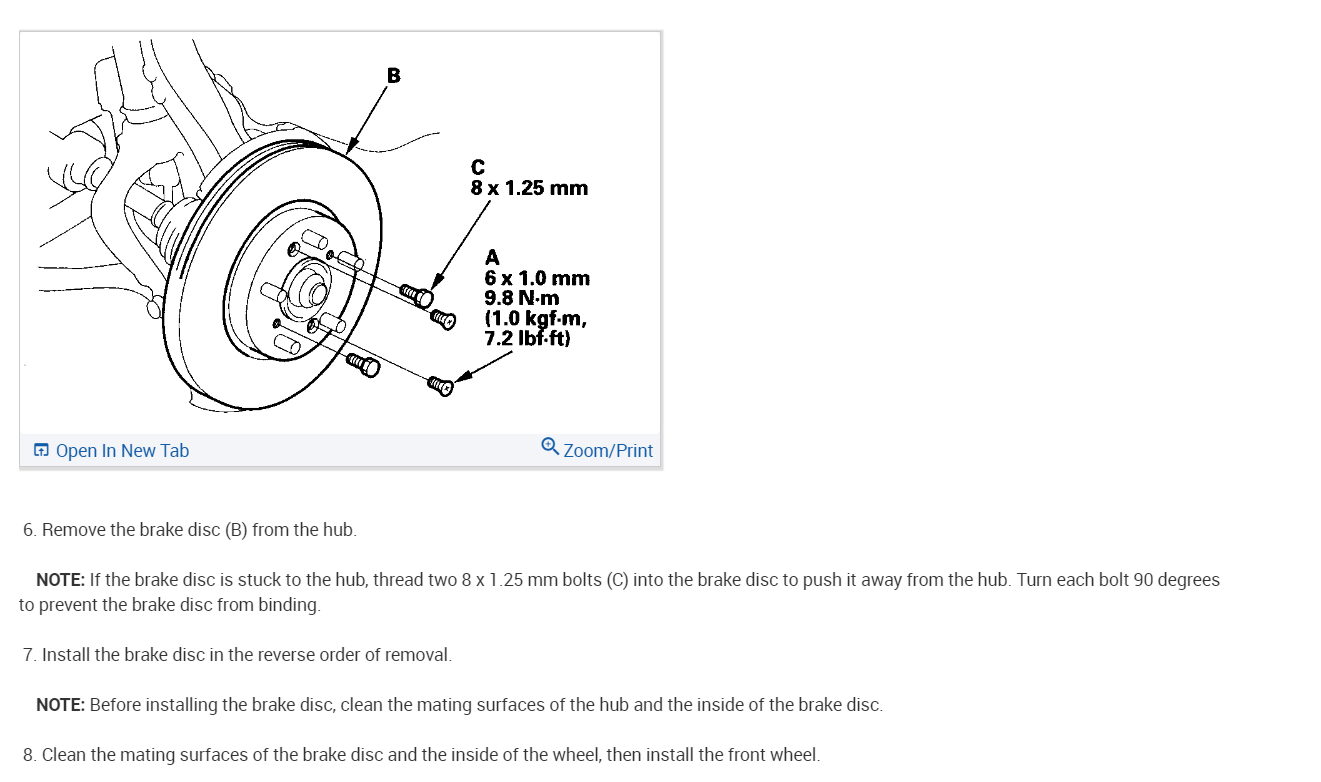 B

C
8 x 1.25 mm

A
6 x 1.0 mm
9.8 N·m
(1.0 kgf·m,
7.2 lbf·ft)

Open In New Tab

Zoom/Print

6. Remove the brake disc (B) from the hub.

NOTE: If the brake disc is stuck to the hub, thread two 8 x 1.25 mm bolts (C) into the brake disc to push it away from the hub. Turn each bolt 90 degrees to prevent the brake disc from binding.

7. Install the brake disc in the reverse order of removal.

NOTE: Before installing the brake disc, clean the mating surfaces of the hub and the inside of the brake disc.

8. Clean the mating surfaces of the brake disc and the inside of the wheel, then install the front wheel.