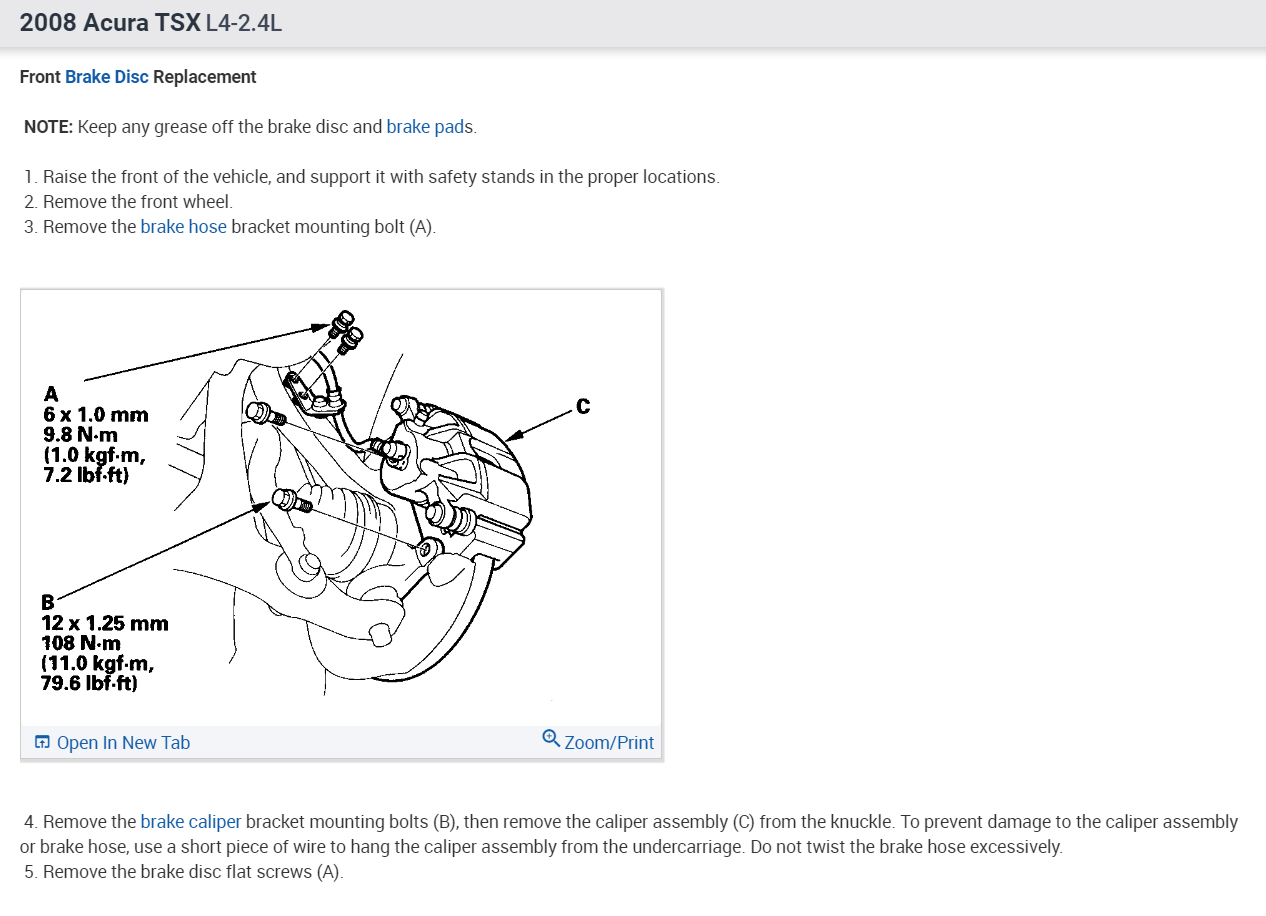 2008 Acura TSX L4-2.4L

Front Brake Disc Replacement

NOTE: Keep any grease off the brake disc and brake pads.

1. Raise the front of the vehicle, and support it with safety stands in the proper locations.
2. Remove the front wheel.
3. Remove the brake hose bracket mounting bolt (A).

A
6 x 1.0 mm
9.8 N·m
(1.0 kgf·m,
7.2 lbf·ft)

C

B
12 x 1.25 mm
108 N·m
(11.0 kgf·m,
79.6 lbf·ft)

Open In New Tab
Zoom/Print

4. Remove the brake caliper bracket mounting bolts (B), then remove the caliper assembly (C) from the knuckle. To prevent damage to the caliper assembly or brake hose, use a short piece of wire to hang the caliper assembly from the undercarriage. Do not twist the brake hose excessively.
5. Remove the brake disc flat screws (A).