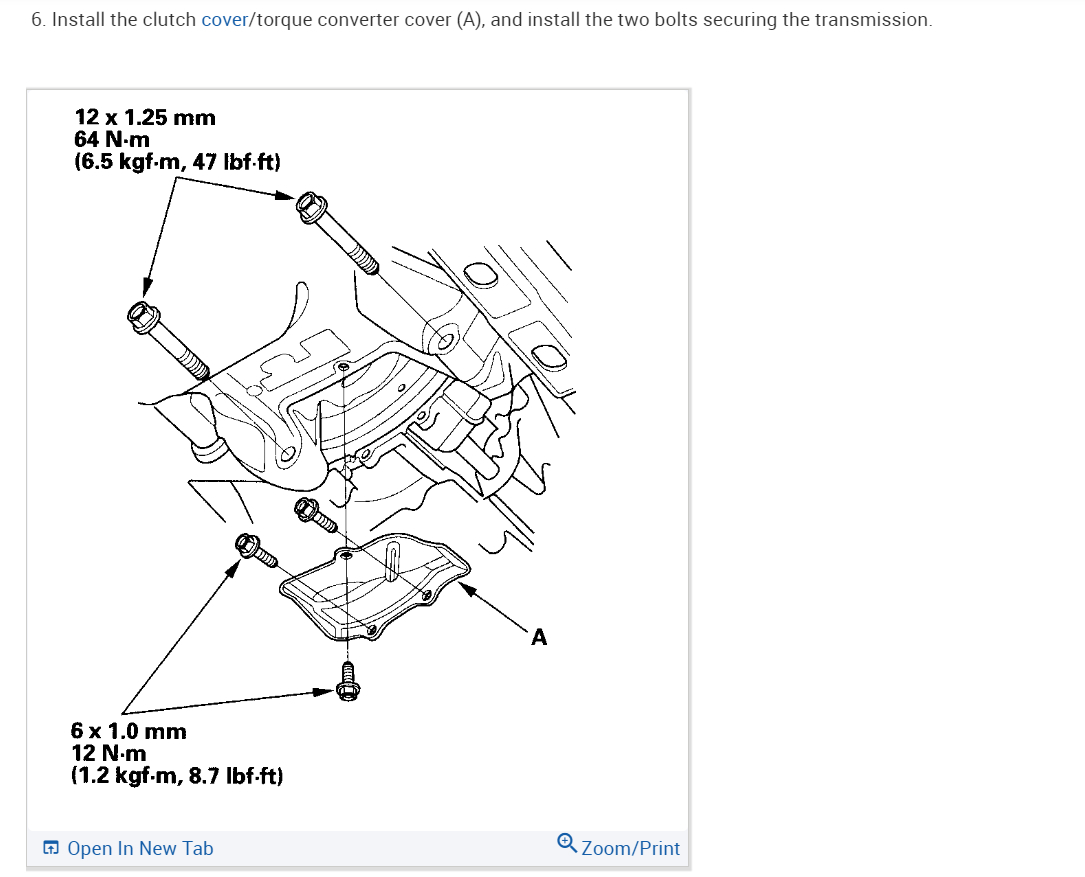 6. Install the clutch cover/torque converter cover (A), and install the two bolts securing the transmission.

12 x 1.25 mm
64 N·m
(6.5 kgf·m, 47 lbf·ft)

A

6 x 1.0 mm
12 N·m
(1.2 kgf·m, 8.7 lbf·ft)

Open In New Tab

Zoom/Print