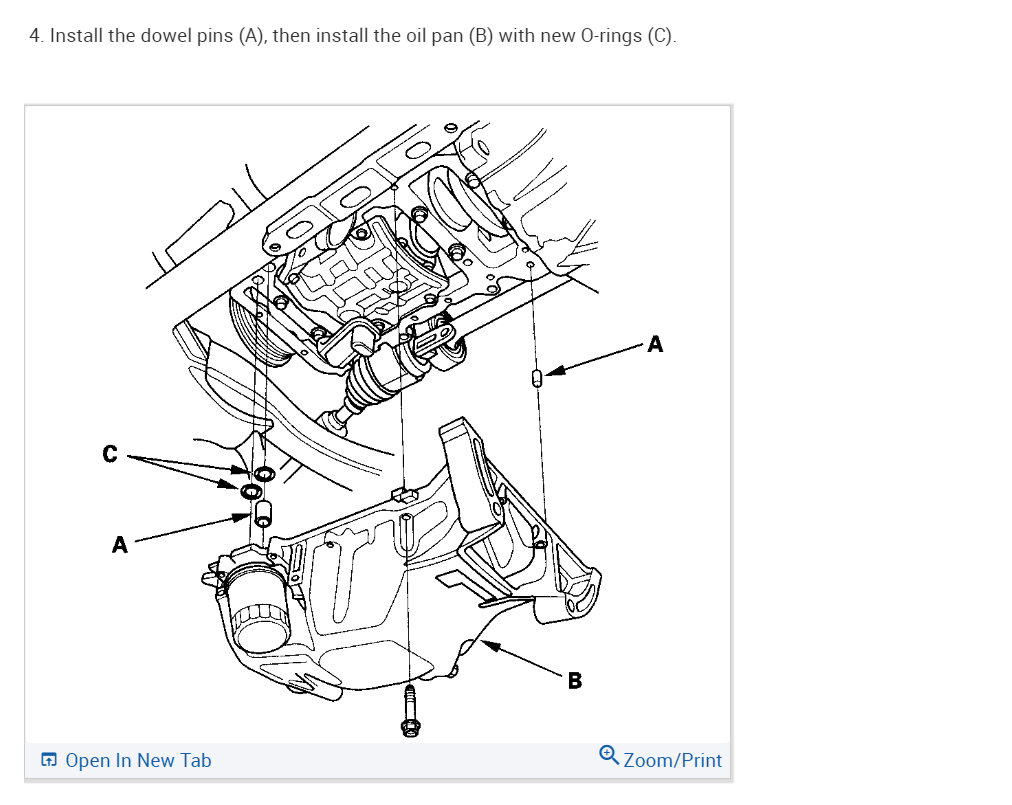 4. Install the dowel pins (A), then install the oil pan (B) with new O-rings (C).

A

C

A

B

Open In New Tab

Zoom/Print