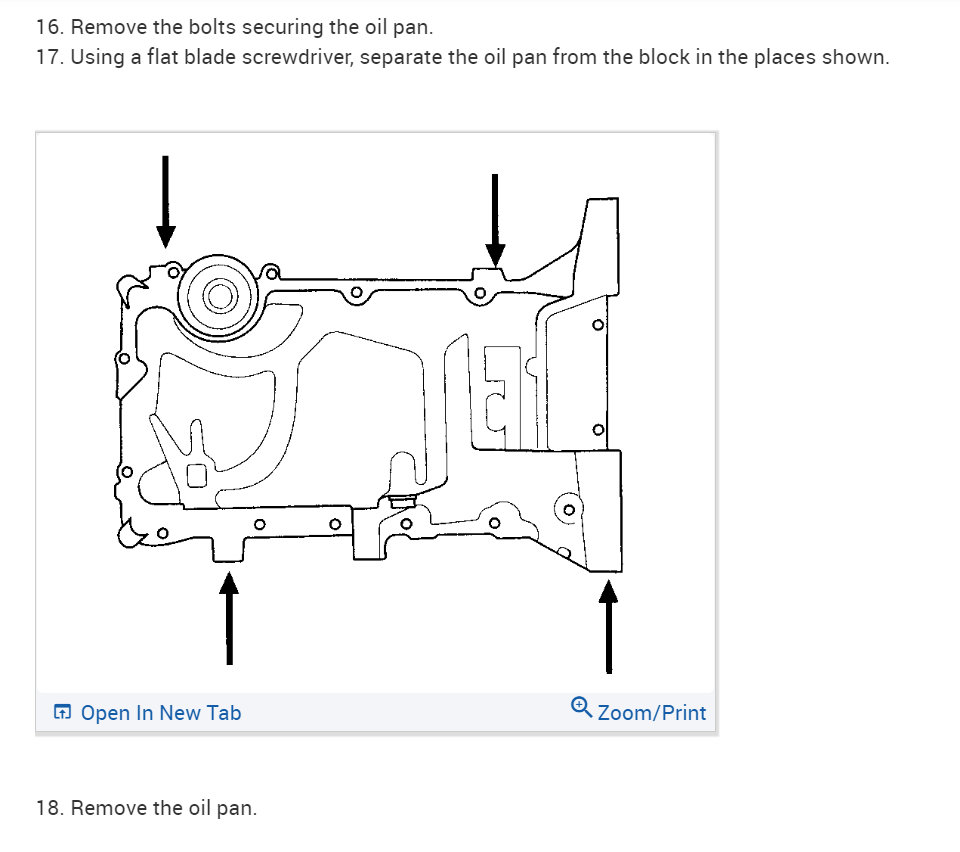 16. Remove the bolts securing the oil pan.
17. Using a flat blade screwdriver, separate the oil pan from the block in the places shown.

Open In New Tab

Zoom/Print

18. Remove the oil pan.