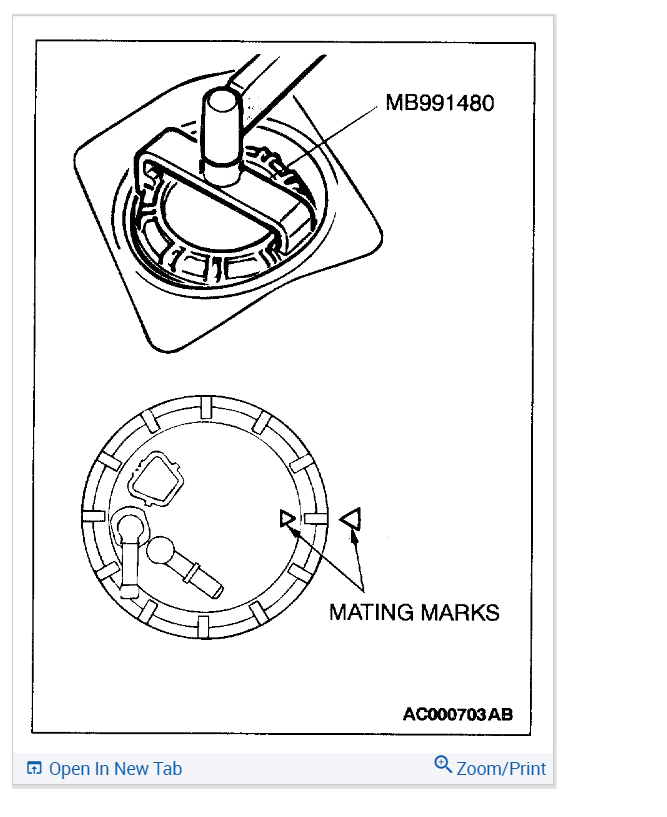 MB991480

MATING MARKS

AC000703AB

Open In New Tab

Zoom/Print