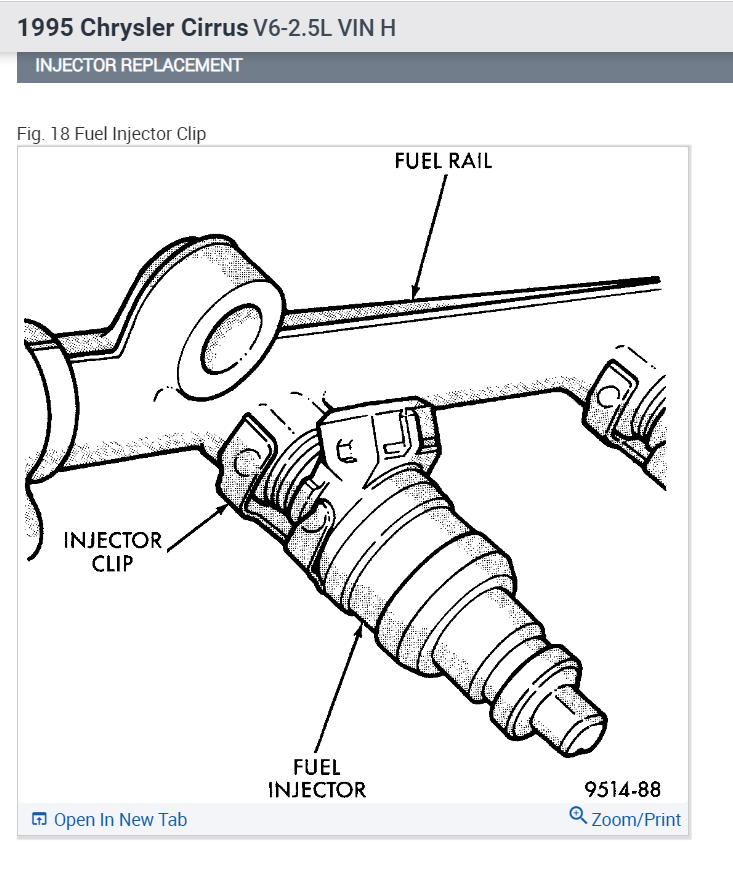 1995 Chrysler Cirrus V6-2.5L VIN H

INJECTOR REPLACEMENT

Fig. 18 Fuel Injector Clip

FUEL RAIL

INJECTOR CLIP

FUEL INJECTOR

9514-88

Open In New Tab

Zoom/Print