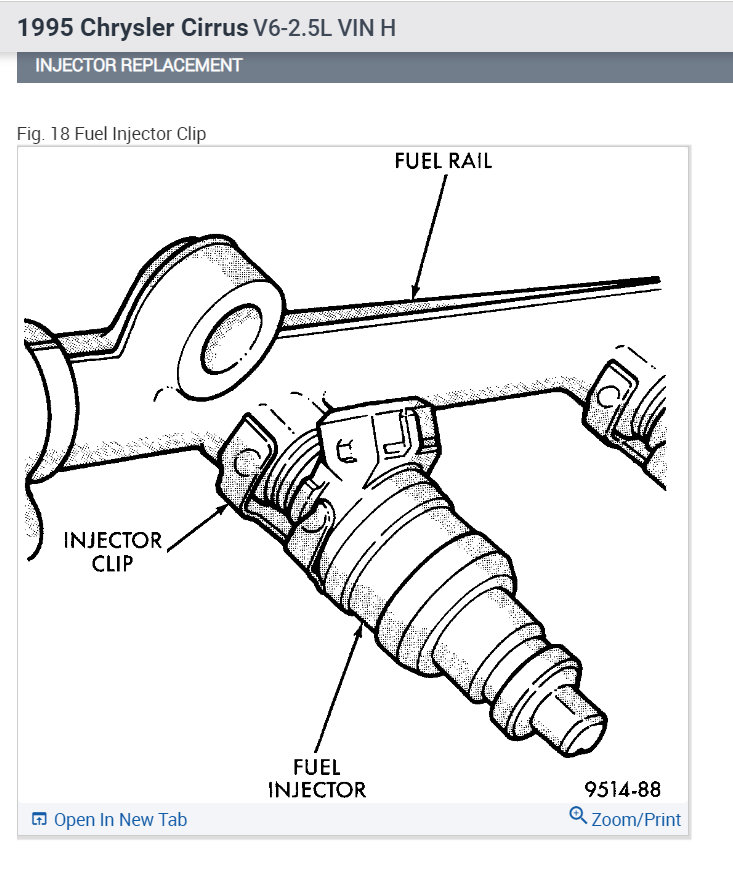 1995 Chrysler Cirrus V6-2.5L VIN H

INJECTOR REPLACEMENT

Fig. 18 Fuel Injector Clip

FUEL RAIL

INJECTOR CLIP

FUEL INJECTOR

9514-88

Open In New Tab

Zoom/Print