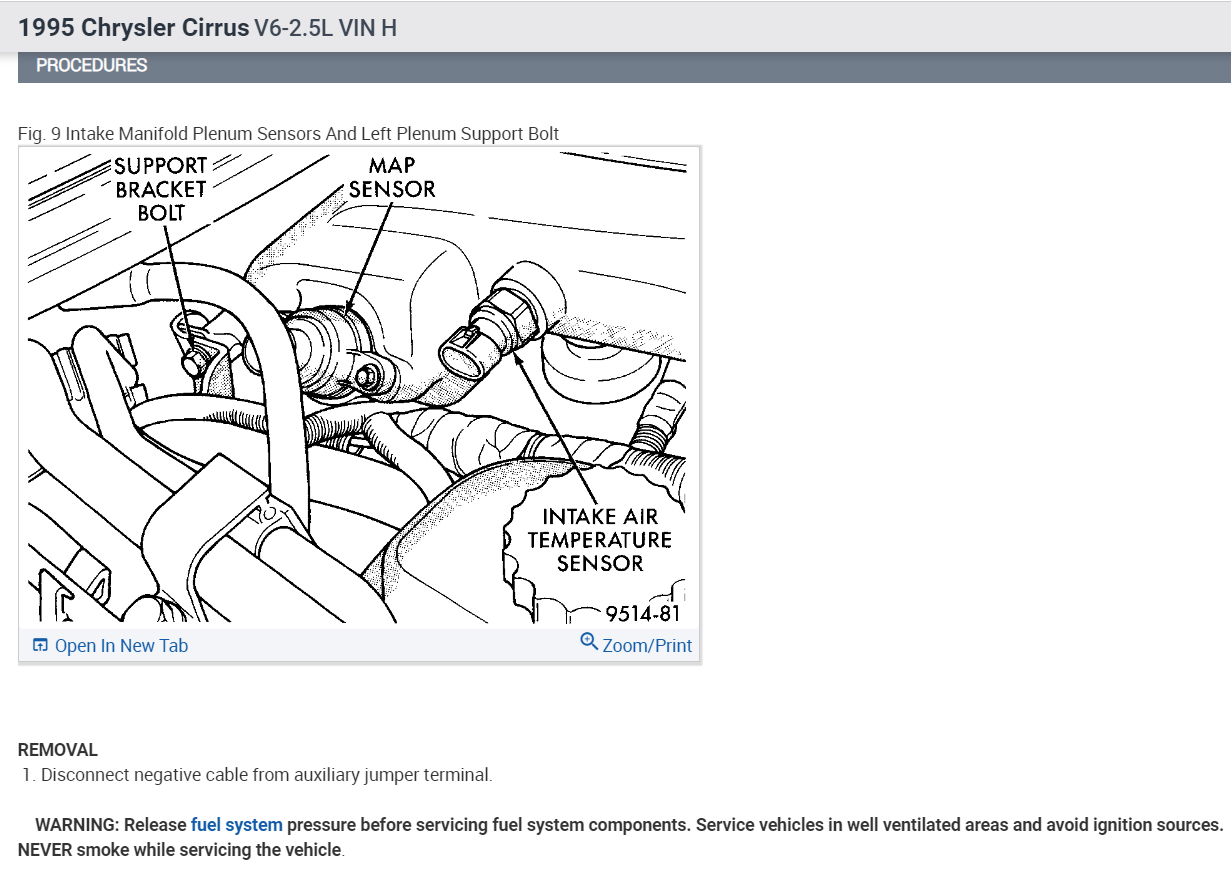 1995 Chrysler Cirrus V6-2.5L VIN H

PROCEDURES

Fig. 9 Intake Manifold Plenum Sensors And Left Plenum Support Bolt

SUPPORT BRACKET BOLT

MAP SENSOR

INTAKE AIR TEMPERATURE SENSOR

9514-81

Open In New Tab

Zoom/Print

REMOVAL

1. Disconnect negative cable from auxiliary jumper terminal.

WARNING: Release fuel system pressure before servicing fuel system components. Service vehicles in well ventilated areas and avoid ignition sources. NEVER smoke while servicing the vehicle.