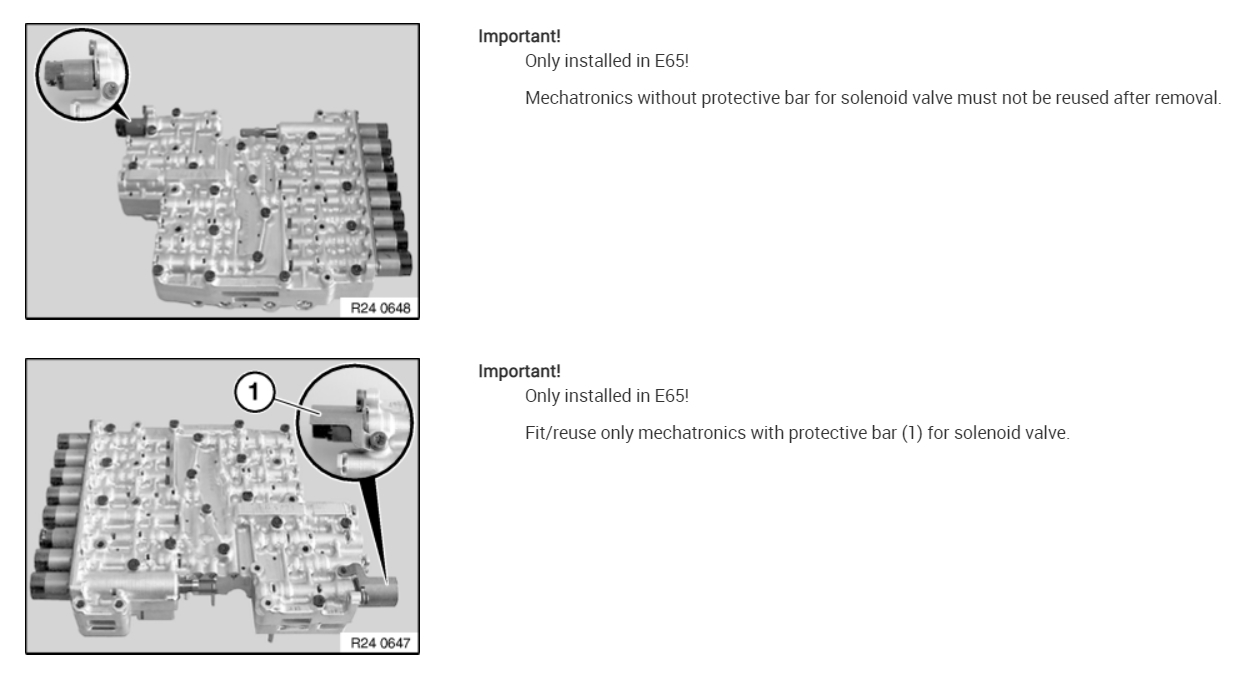 R24 0648

Important!
Only installed in E65!

Mechatronics without protective bar for solenoid valve must not be reused after removal.

1

R24 0647

Important!
Only installed in E65!

Fit/reuse only mechatronics with protective bar (1) for solenoid valve.