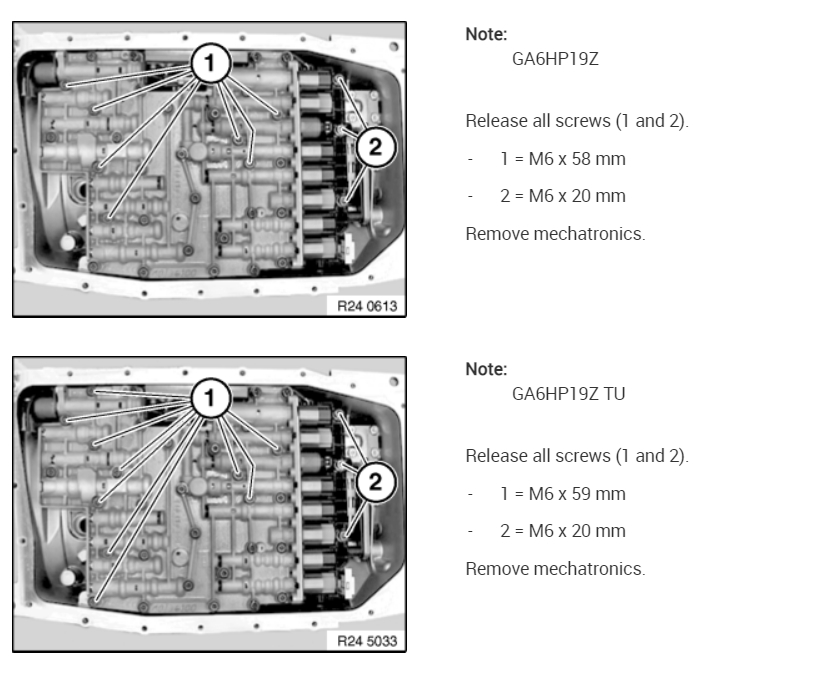 1

2

R24 0613

Note:
GA6HP19Z

Release all screws (1 and 2).

- 1 = M6 x 58 mm

- 2 = M6 x 20 mm

Remove mechatronics.

1

2

R24 5033

Note:
GA6HP19Z TU

Release all screws (1 and 2).

- 1 = M6 x 59 mm

- 2 = M6 x 20 mm

Remove mechatronics.