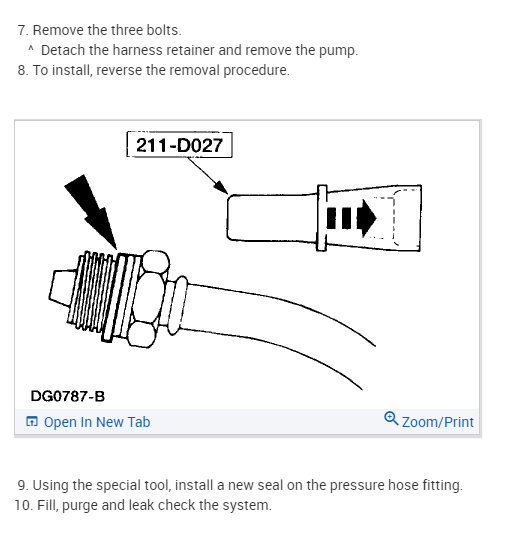 7. Remove the three bolts.
^ Detach the harness retainer and remove the pump.
8. To install, reverse the removal procedure.

211-D027

DG0787-B

Open In New Tab

Zoom/Print

9. Using the special tool, install a new seal on the pressure hose fitting.
10. Fill, purge and leak check the system.