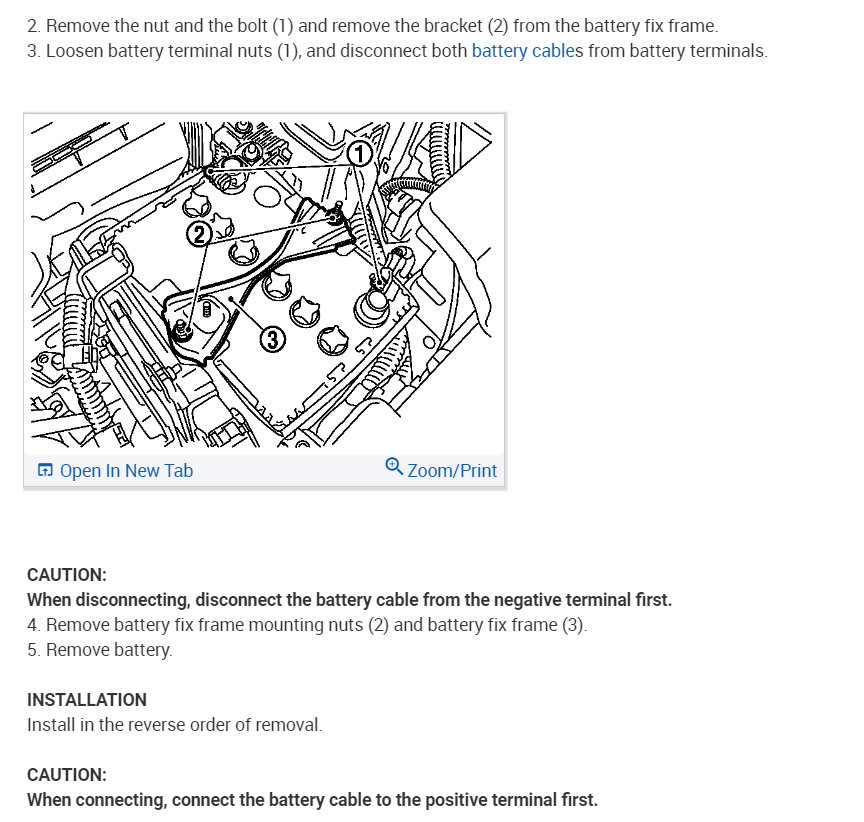 2. Remove the nut and the bolt (1) and remove the bracket (2) from the battery fix frame.
3. Loosen battery terminal nuts (1), and disconnect both battery cables from battery terminals.

1
2
3

Open In New Tab
Zoom/Print

CAUTION:
When disconnecting, disconnect the battery cable from the negative terminal first.
4. Remove battery fix frame mounting nuts (2) and battery fix frame (3).
5. Remove battery.

INSTALLATION
Install in the reverse order of removal.

CAUTION:
When connecting, connect the battery cable to the positive terminal first.