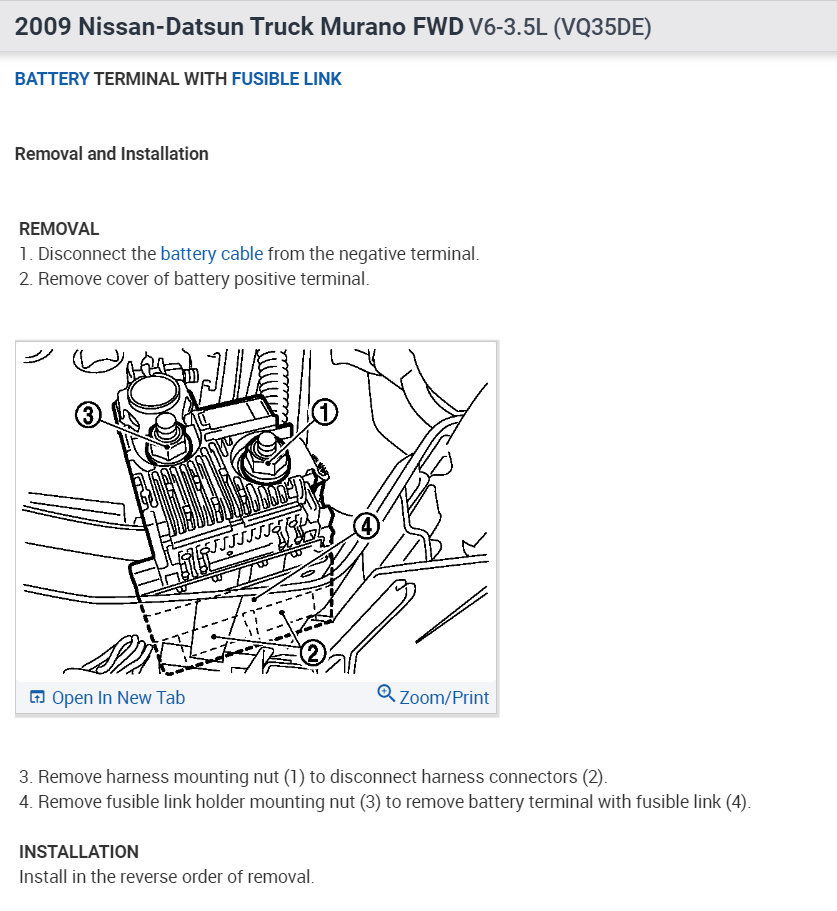 2009 Nissan-Datsun Truck Murano FWD V6-3.5L (VQ35DE)

BATTERY TERMINAL WITH FUSIBLE LINK

Removal and Installation

REMOVAL
1. Disconnect the battery cable from the negative terminal.
2. Remove cover of battery positive terminal.

3
1
4
2

Open In New Tab
Zoom/Print

3. Remove harness mounting nut (1) to disconnect harness connectors (2).
4. Remove fusible link holder mounting nut (3) to remove battery terminal with fusible link (4).

INSTALLATION
Install in the reverse order of removal.