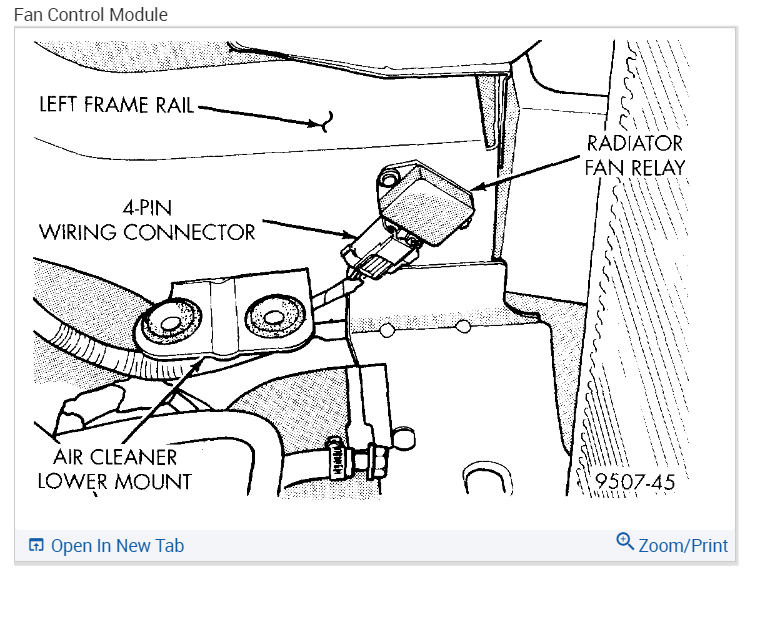 Fan Control Module

LEFT FRAME RAIL

RADIATOR FAN RELAY

4-PIN WIRING CONNECTOR

AIR CLEANER LOWER MOUNT

9507-45

Open In New Tab

Zoom/Print