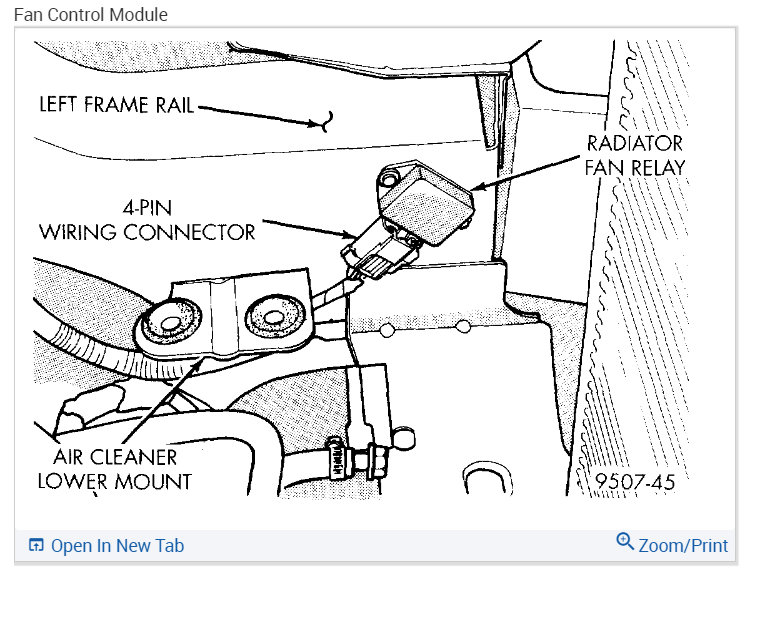 Fan Control Module

LEFT FRAME RAIL

RADIATOR FAN RELAY

4-PIN WIRING CONNECTOR

AIR CLEANER LOWER MOUNT

9507-45

Open In New Tab

Zoom/Print