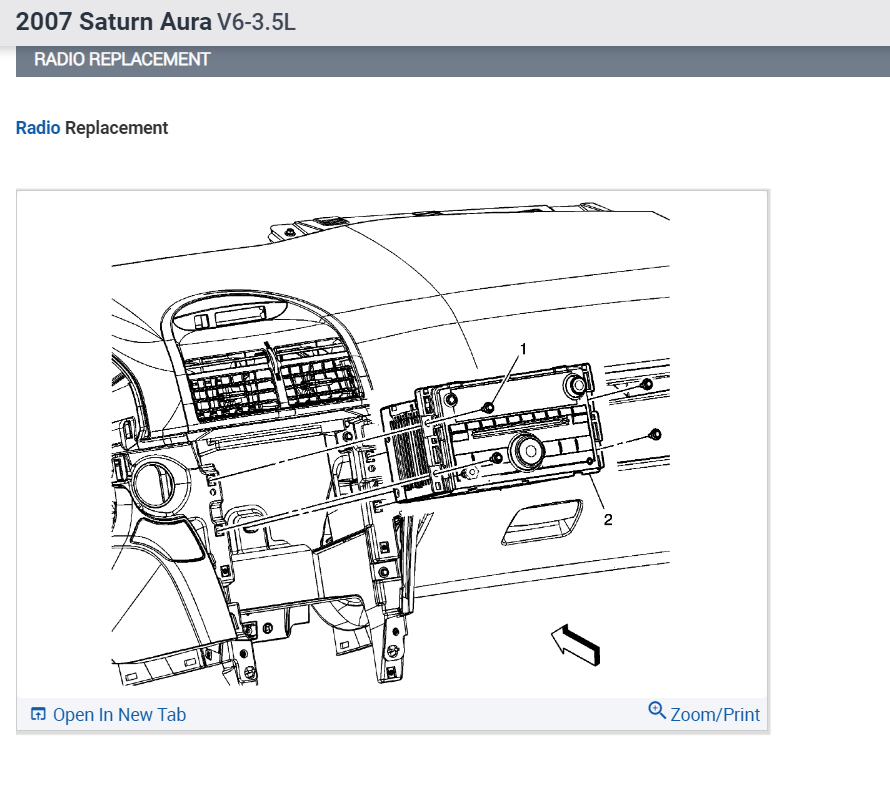 2007 Saturn Aura V6-3.5L

RADIO REPLACEMENT

Radio Replacement

1

2

Open In New Tab

Zoom/Print