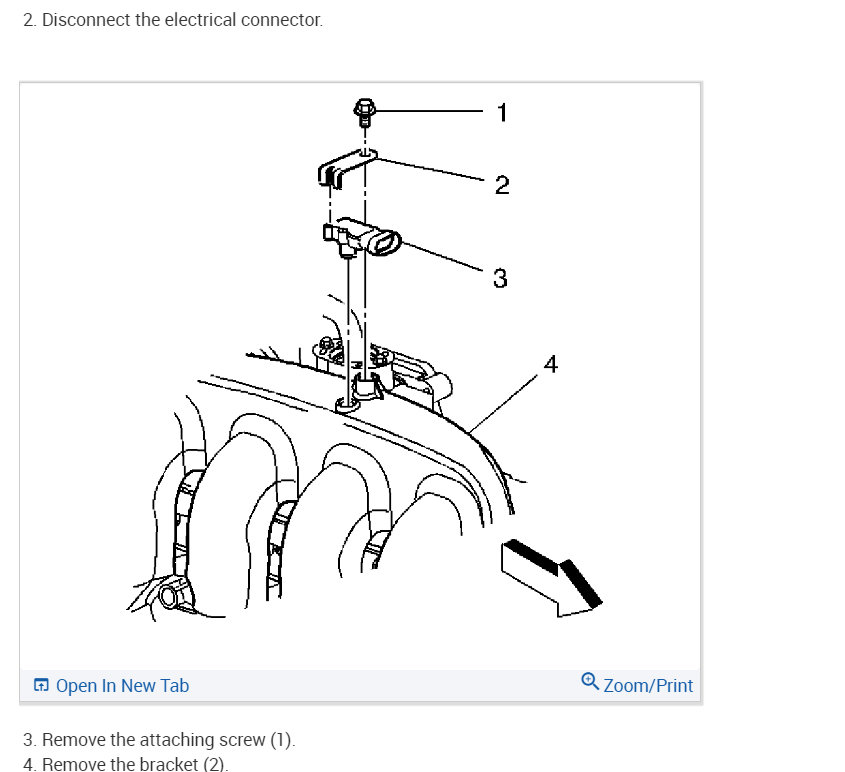 2. Disconnect the electrical connector.

1
2
3
4

Open In New Tab
Zoom/Print

3. Remove the attaching screw (1).
4. Remove the bracket (2).