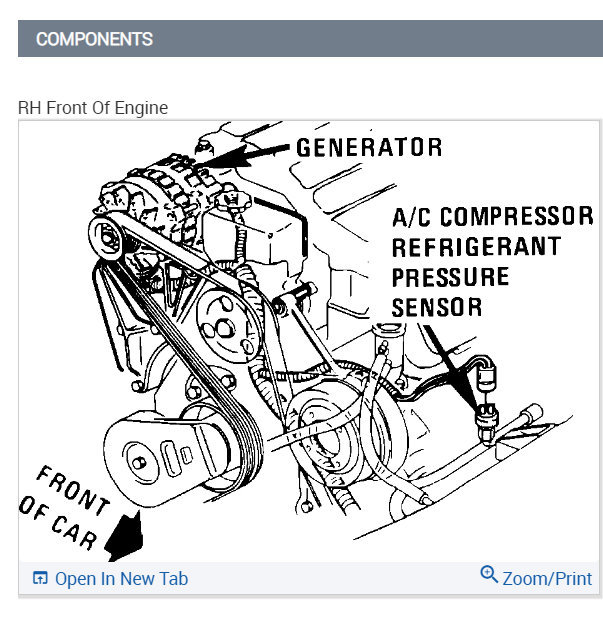 COMPONENTS

RH Front Of Engine

GENERATOR

A/C COMPRESSOR REFRIGERANT PRESSURE SENSOR

FRONT OF CAR

Open In New Tab

Zoom/Print