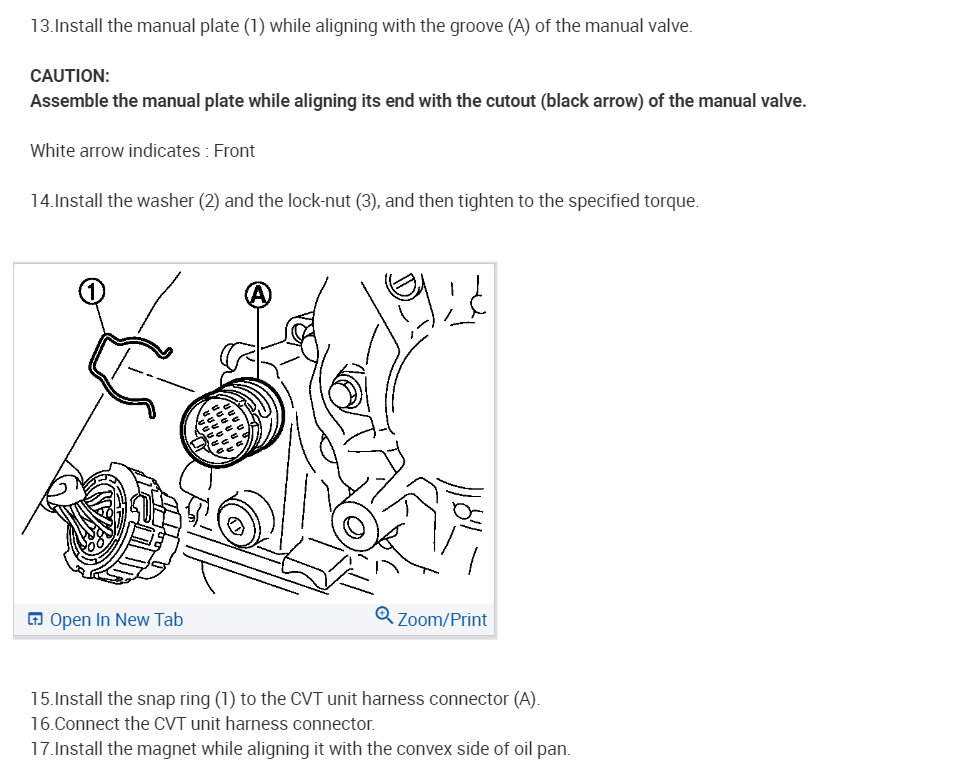 13.Install the manual plate (1) while aligning with the groove (A) of the manual valve.

CAUTION:
Assemble the manual plate while aligning its end with the cutout (black arrow) of the manual valve.

White arrow indicates : Front

14.Install the washer (2) and the lock-nut (3), and then tighten to the specified torque.

1
A

Open In New Tab
Zoom/Print

15.Install the snap ring (1) to the CVT unit harness connector (A).
16.Connect the CVT unit harness connector.
17.Install the magnet while aligning it with the convex side of oil pan.