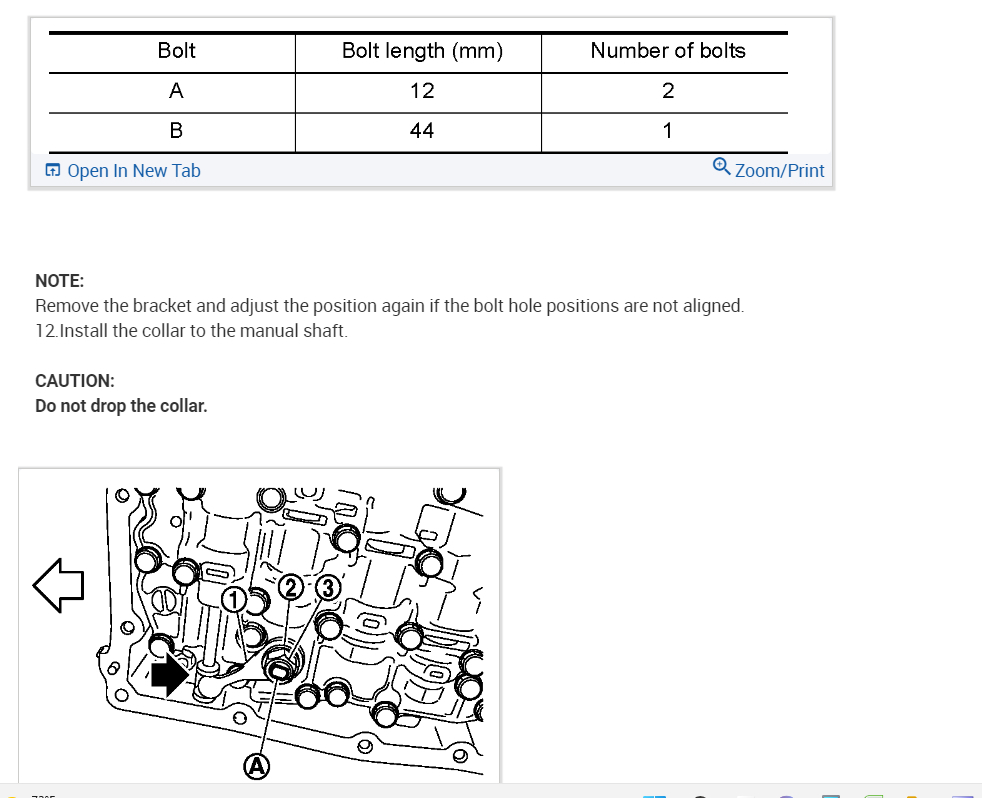 | Bolt | Bolt length (mm) | Number of bolts |
|---|---|---|
| A | 12 | 2 |
| B | 44 | 1 |

Open In New Tab
Zoom/Print

NOTE:
Remove the bracket and adjust the position again if the bolt hole positions are not aligned.
12.Install the collar to the manual shaft.

CAUTION:
Do not drop the collar.

1
2
3
A