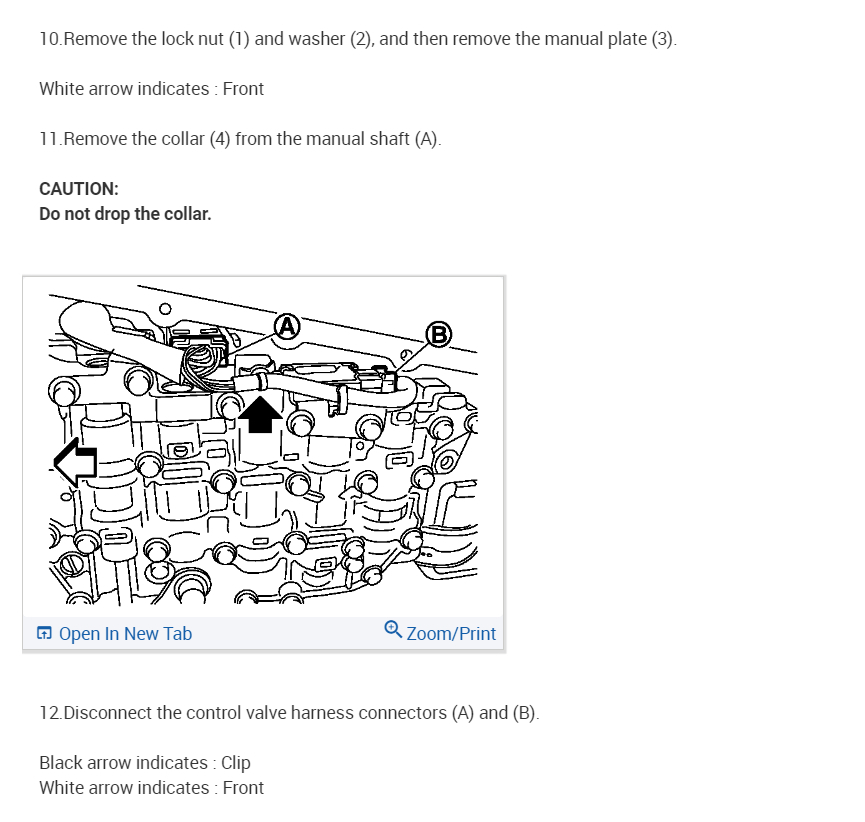 10.Remove the lock nut (1) and washer (2), and then remove the manual plate (3).

White arrow indicates : Front

11.Remove the collar (4) from the manual shaft (A).

CAUTION:
Do not drop the collar.

A

B

Open In New Tab

Zoom/Print

12.Disconnect the control valve harness connectors (A) and (B).

Black arrow indicates : Clip
White arrow indicates : Front