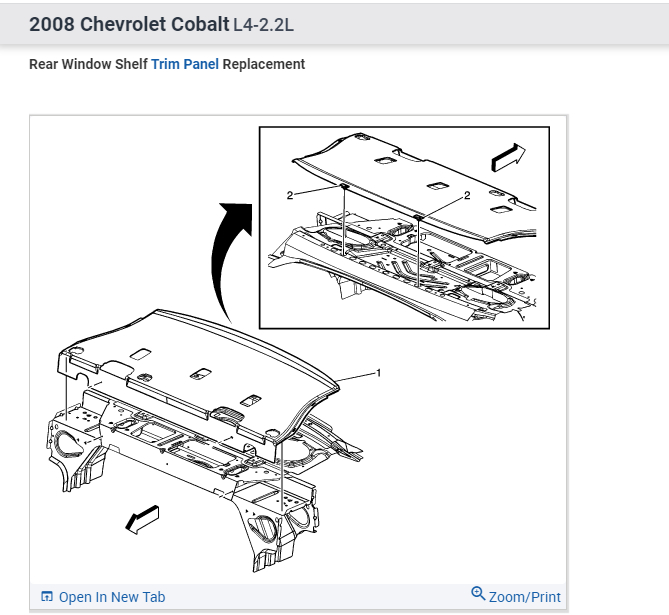 2008 Chevrolet Cobalt L4-2.2L

Rear Window Shelf Trim Panel Replacement

2
2
1

Open In New Tab
Zoom/Print