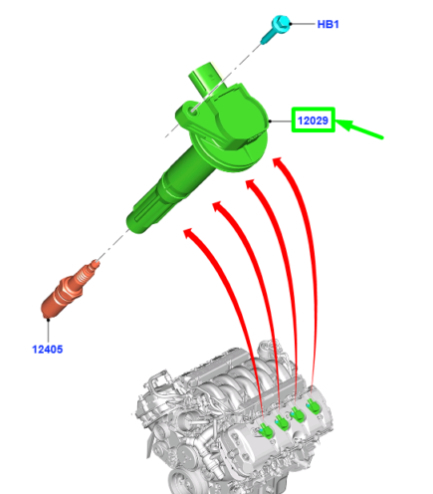 HB1

12029

12405