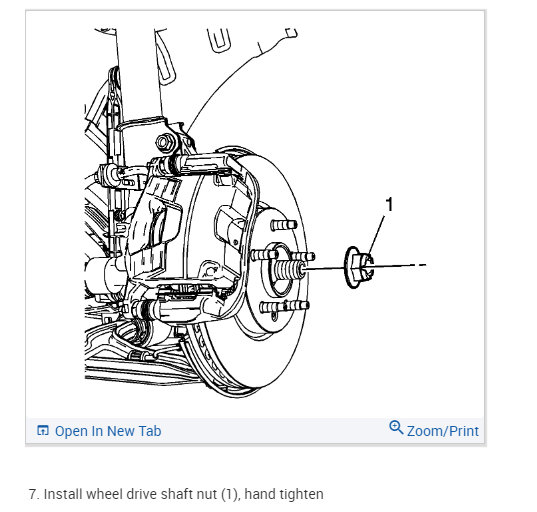 1

Open In New Tab

Zoom/Print

7. Install wheel drive shaft nut (1), hand tighten