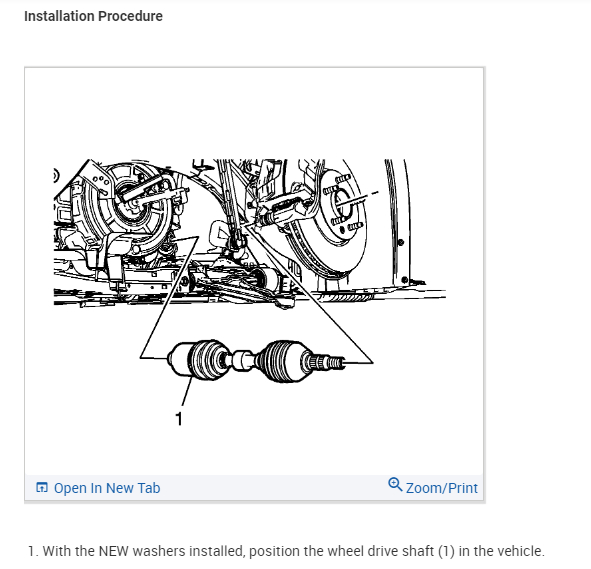 Installation Procedure

1

Open In New Tab

Zoom/Print

1. With the NEW washers installed, position the wheel drive shaft (1) in the vehicle.