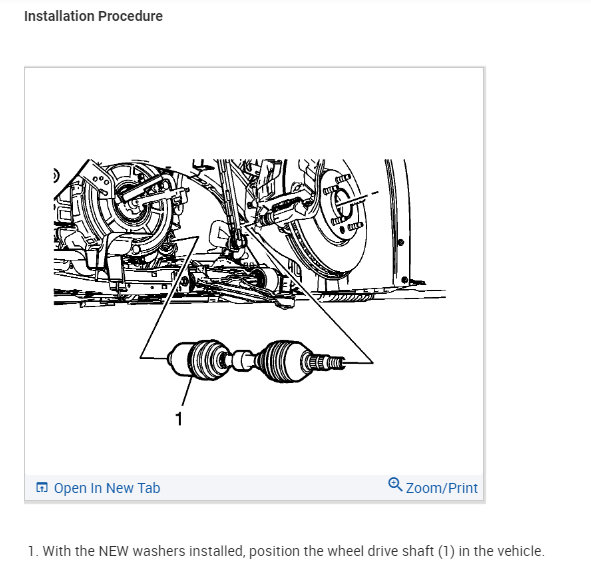 Installation Procedure

1

Open In New Tab

Zoom/Print

1. With the NEW washers installed, position the wheel drive shaft (1) in the vehicle.